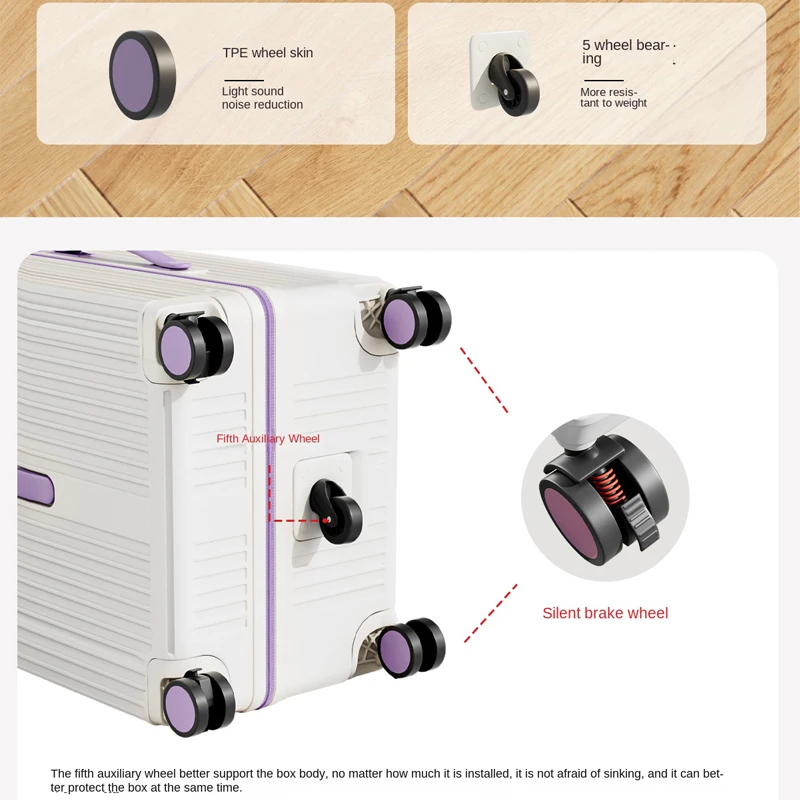 TPE wheel skin

Light sound noise reduction

5 wheel bearing

More resistant to weight

Fifth Auxiliary Wheel

Silent brake wheel

The fifth auxiliary wheel better support the box body, no matter how much it is installed, it is not afraid of sinking, and it can better protect the box at the same time.