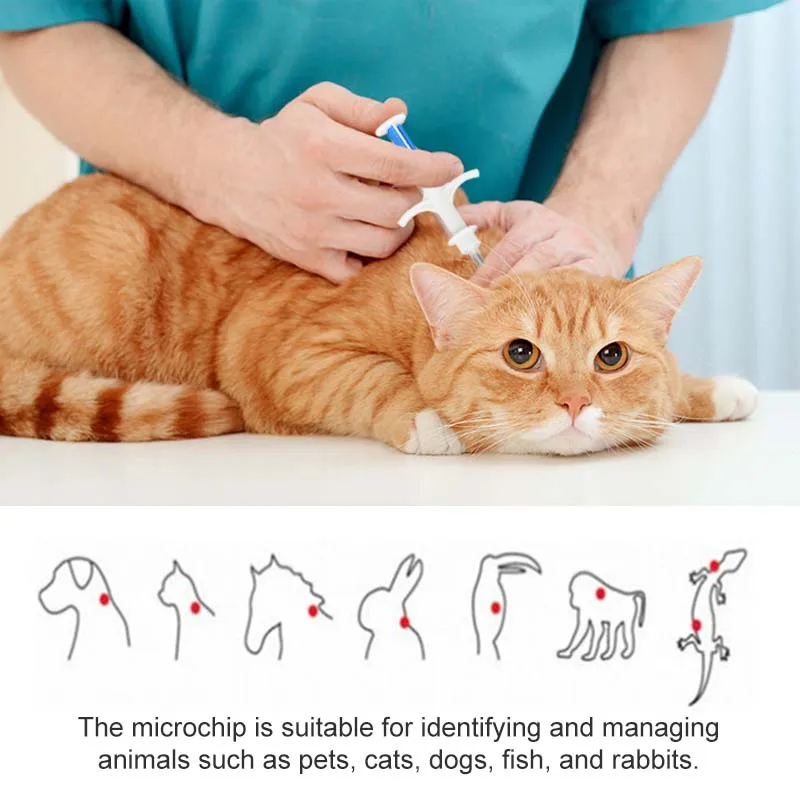 The microchip is suitable for identifying and managing animals such as pets, cats, dogs, fish, and rabbits.