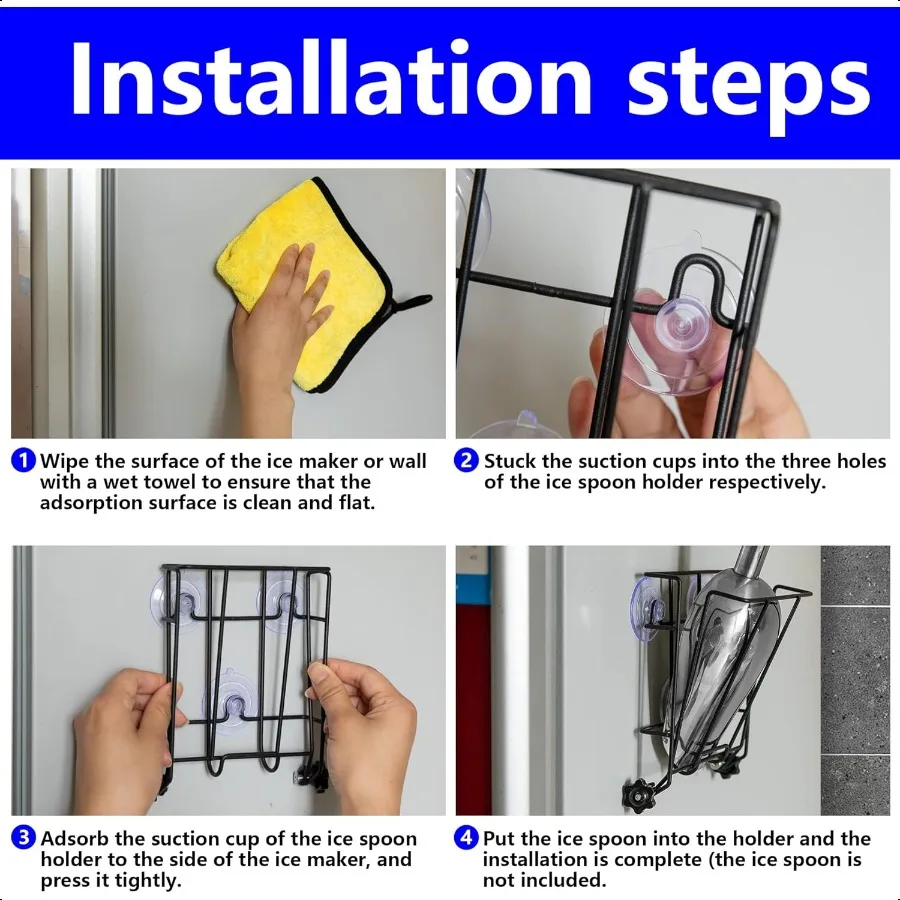 Installation steps

1 Wipe the surface of the ice maker or wall with a wet towel to ensure that the adsorption surface is clean and flat.

2 Stuck the suction cups into the three holes of the ice spoon holder respectively.

3 Adsorb the suction cup of the ice spoon holder to the side of the ice maker, and press it tightly.

4 Put the ice spoon into the holder and the installation is complete (the ice spoon is not included.