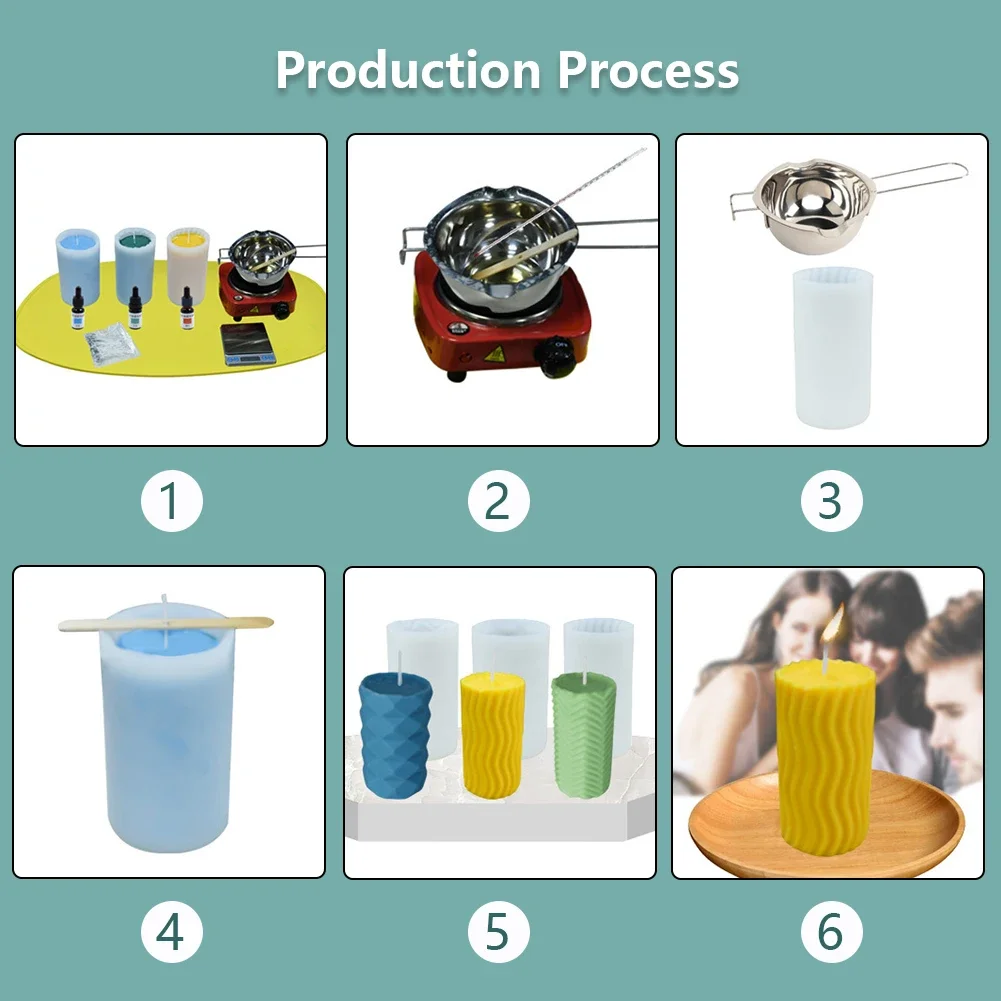 Production Process

1

2

3

4

5

6