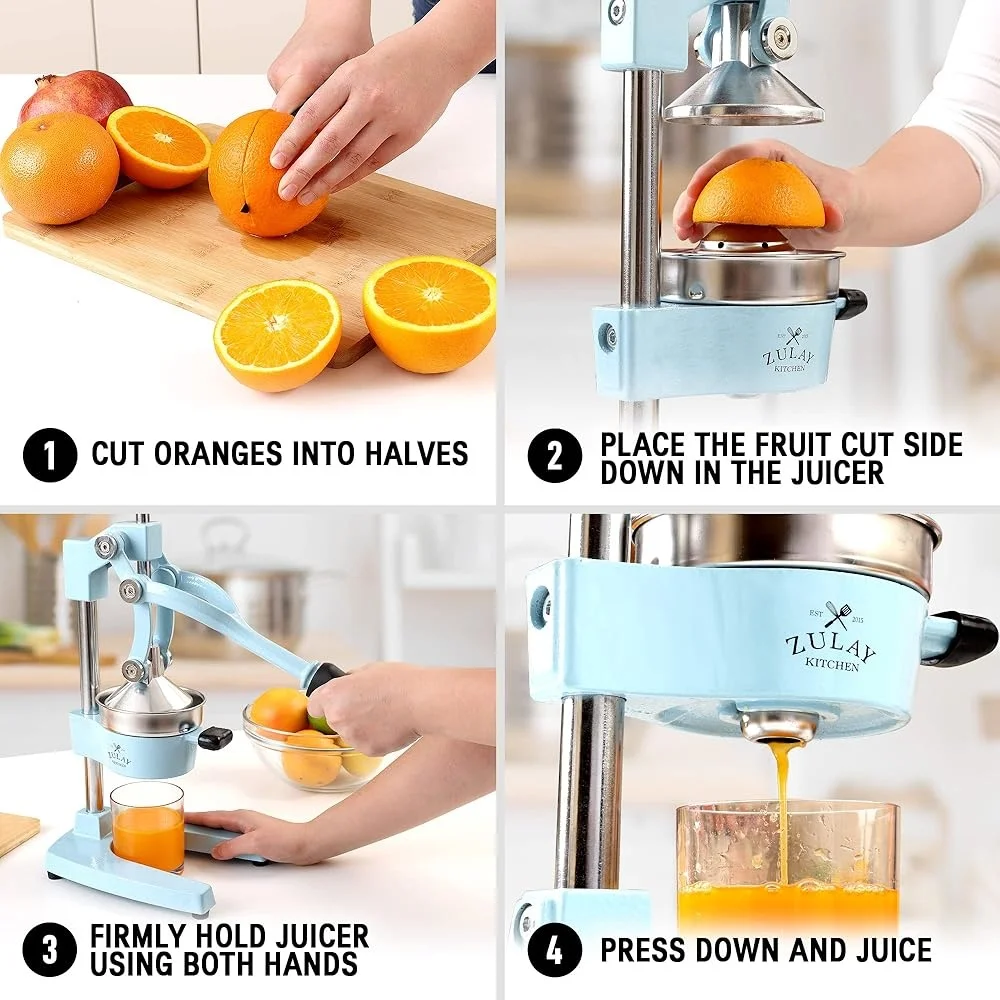 1 CUT ORANGES INTO HALVES

EST 2015
ZULAY
KITCHEN

2 PLACE THE FRUIT CUT SIDE DOWN IN THE JUICER

ZULAY
KITCHEN

3 FIRMLY HOLD JUICER USING BOTH HANDS

EST 2015
ZULAY
KITCHEN

4 PRESS DOWN AND JUICE