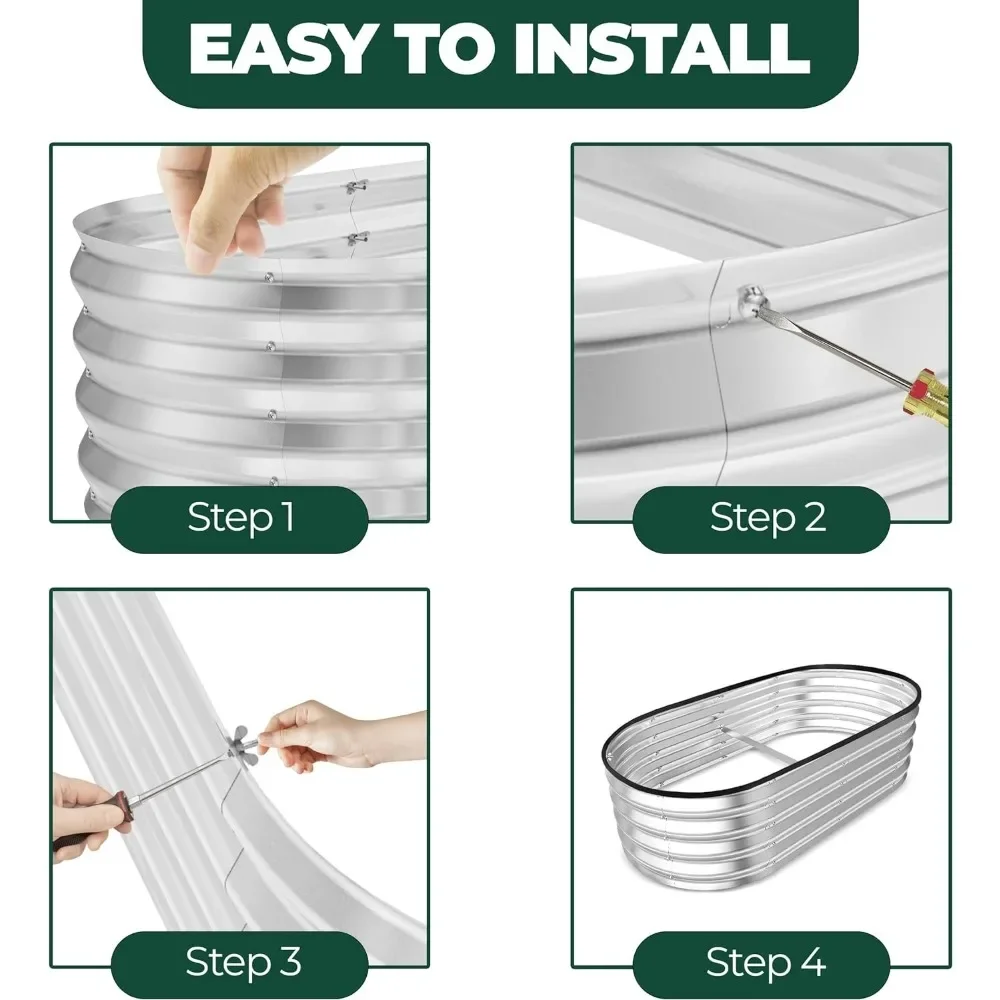 EASY TO INSTALL

Step 1

Step 2

Step 3

Step 4