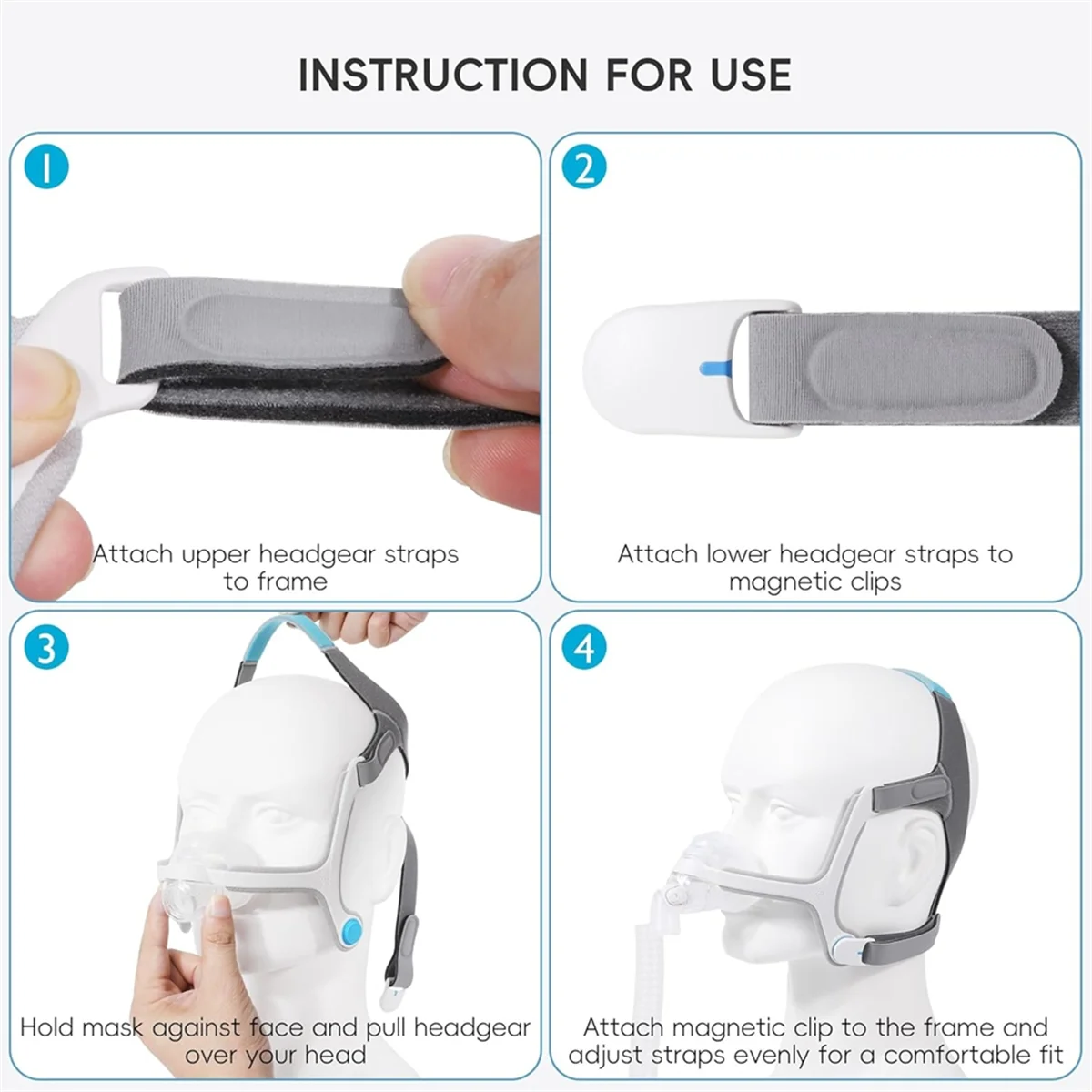 INSTRUCTION FOR USE

1

Attach upper headgear straps to frame

2

Attach lower headgear straps to magnetic clips

3

Hold mask against face and pull headgear over your head

4

Attach magnetic clip to the frame and adjust straps evenly for a comfortable fit