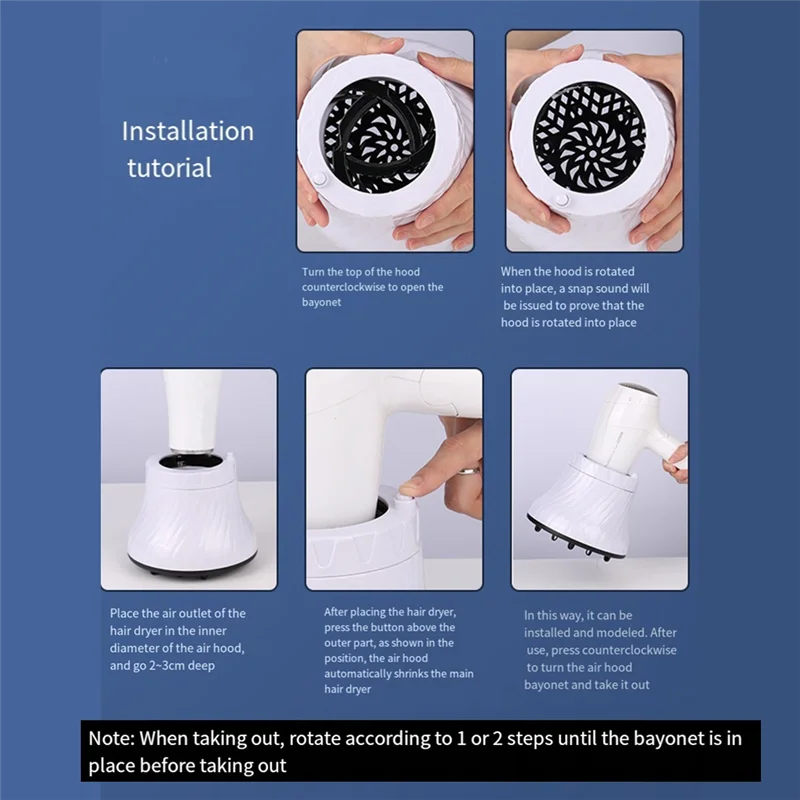 Installation tutorial

Turn the top of the hood counterclockwise to open the bayonet

When the hood is rotated into place, a snap sound will be issued to prove that the hood is rotated into place

Place the air outlet of the hair dryer in the inner diameter of the air hood, and go 2~3cm deep

After placing the hair dryer, press the button above the outer part, as shown in the position, the air hood automatically shrinks the main hair dryer

In this way, it can be installed and modeled. After use, press counterclockwise to turn the air hood bayonet and take it out

Note: When taking out, rotate according to 1 or 2 steps until the bayonet is in place before taking out