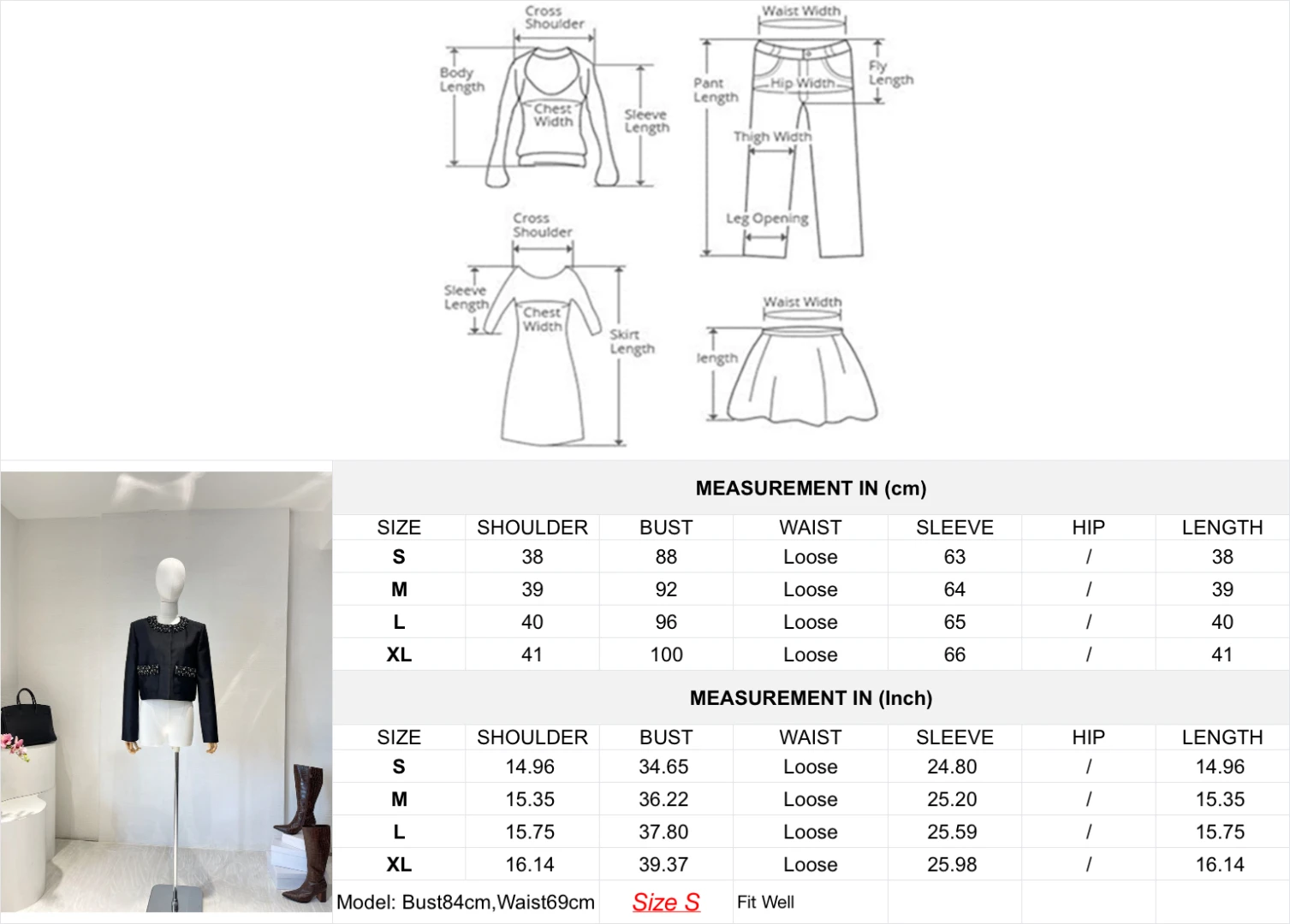 Cross Shoulder
Body Length
Chest Width
Sleeve Length

Waist Width
Pant Length
Hip Width
Fly Length
Thigh Width
Leg Opening

Cross Shoulder
Sleeve Length
Chest Width
Skirt Length

Waist Width
length

MEASUREMENT IN (cm)

| SIZE | SHOULDER | BUST | WAIST | SLEEVE | HIP | LENGTH |
|---|---|---|---|---|---|---|
| S | 38 | 88 | Loose | 63 | / | 38 |
| M | 39 | 92 | Loose | 64 | / | 39 |
| L | 40 | 96 | Loose | 65 | / | 40 |
| XL | 41 | 100 | Loose | 66 | / | 41 |

MEASUREMENT IN (Inch)

| SIZE | SHOULDER | BUST | WAIST | SLEEVE | HIP | LENGTH |
|---|---|---|---|---|---|---|
| S | 14.96 | 34.65 | Loose | 24.80 | / | 14.96 |
| M | 15.35 | 36.22 | Loose | 25.20 | / | 15.35 |
| L | 15.75 | 37.80 | Loose | 25.59 | / | 15.75 |
| XL | 16.14 | 39.37 | Loose | 25.98 | / | 16.14 |

Model: Bust84cm,Waist69cm Size S Fit Well