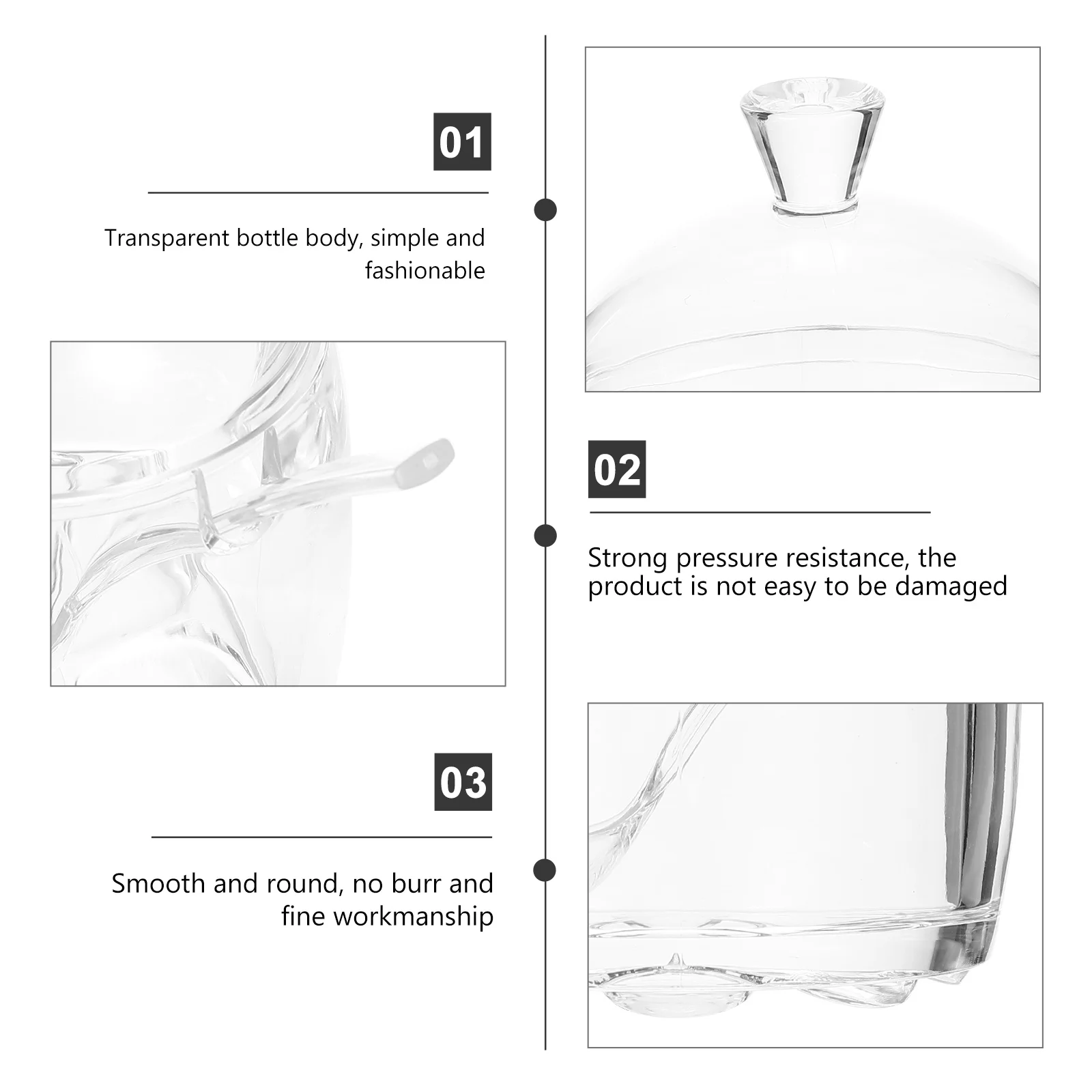 01

Transparent bottle body, simple and fashionable

02

Strong pressure resistance, the product is not easy to be damaged

03

Smooth and round, no burr and fine workmanship