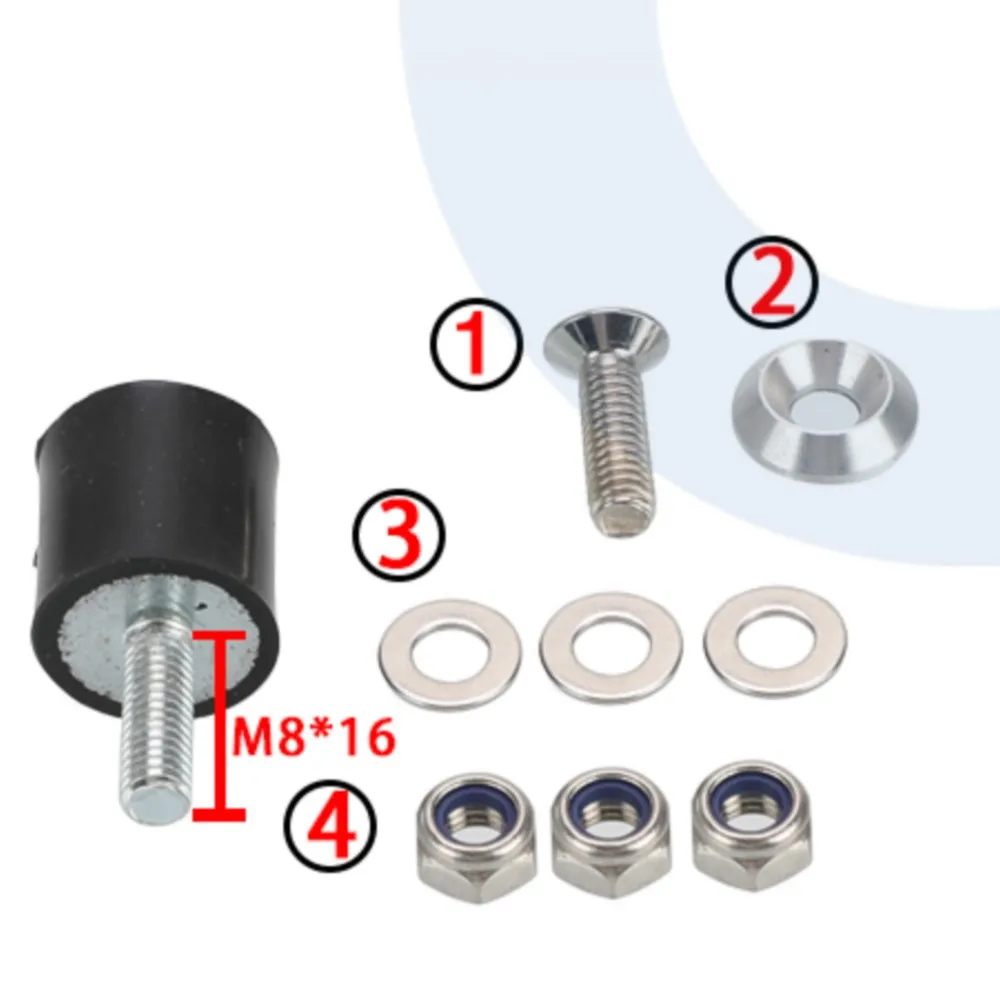 1
2
3
M8*16
4