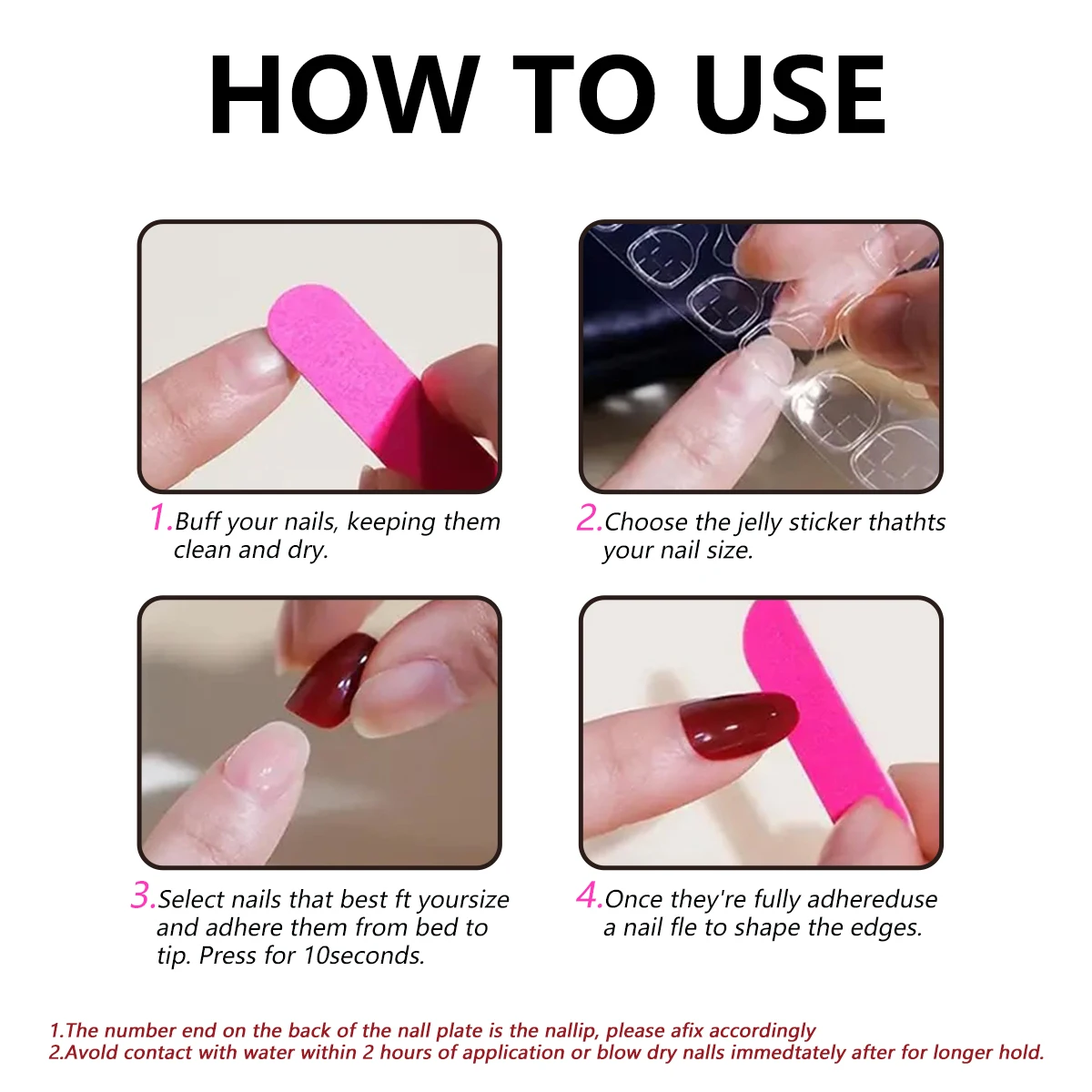 HOW TO USE

1.Buff your nails, keeping them clean and dry.

2.Choose the jelly sticker thathts your nail size.

3.Select nails that best ft yoursize and adhere them from bed to tip. Press for 10seconds.

4.Once they're fully adhereduse a nail fle to shape the edges.

1.The number end on the back of the nall plate is the nallip, please afix accordingly
2.Avold contact with water within 2 hours of application or blow dry nalls immedtately after for longer hold.