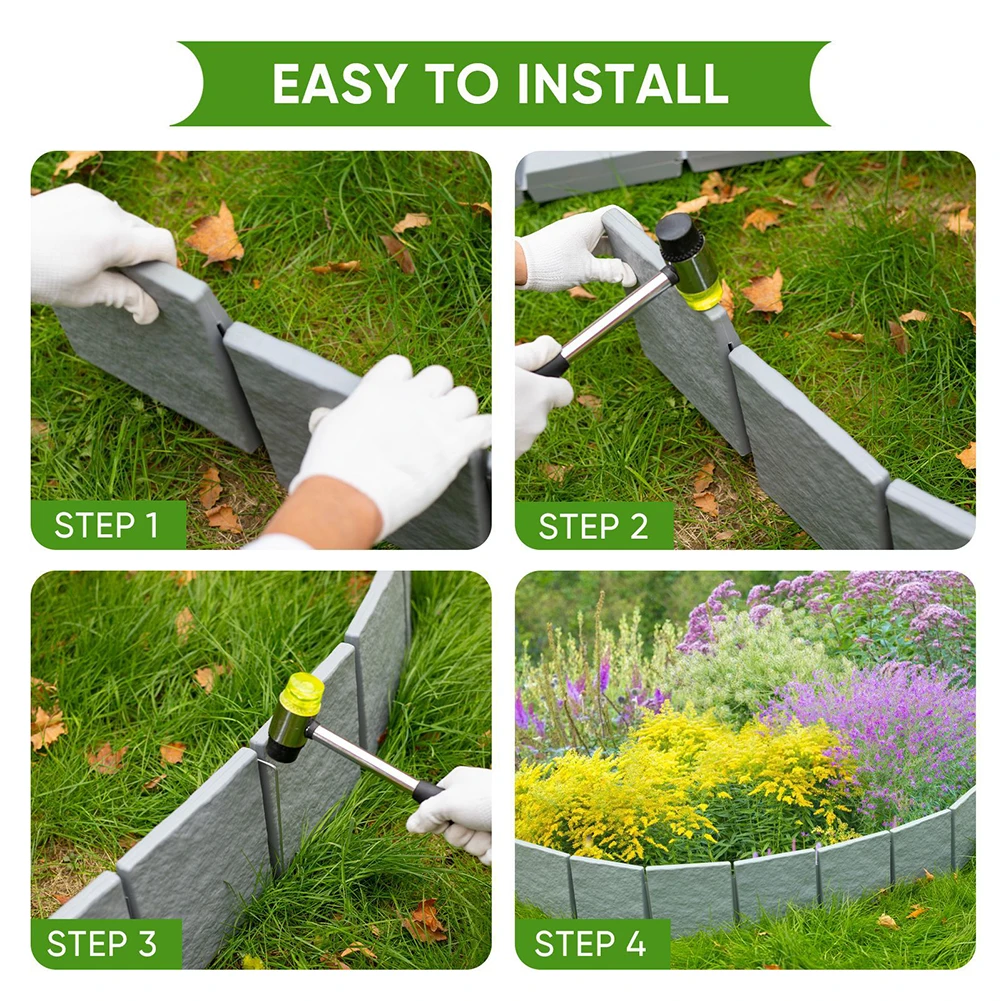 EASY TO INSTALL

STEP 1

STEP 2

STEP 3

STEP 4