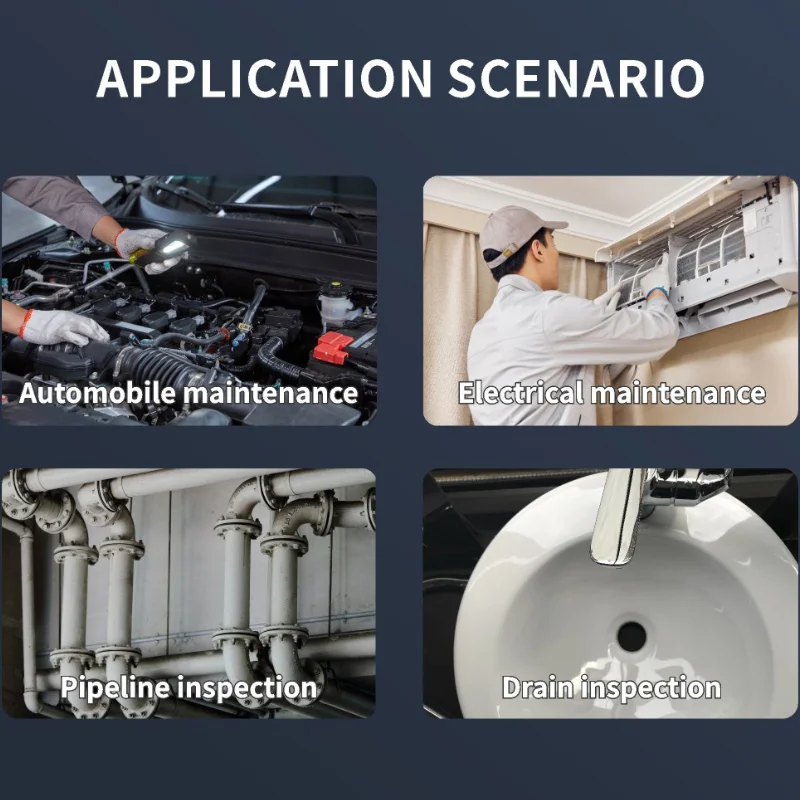 APPLICATION SCENARIO

Automobile maintenance

Electrical maintenance

Pipeline inspection

Drain inspection