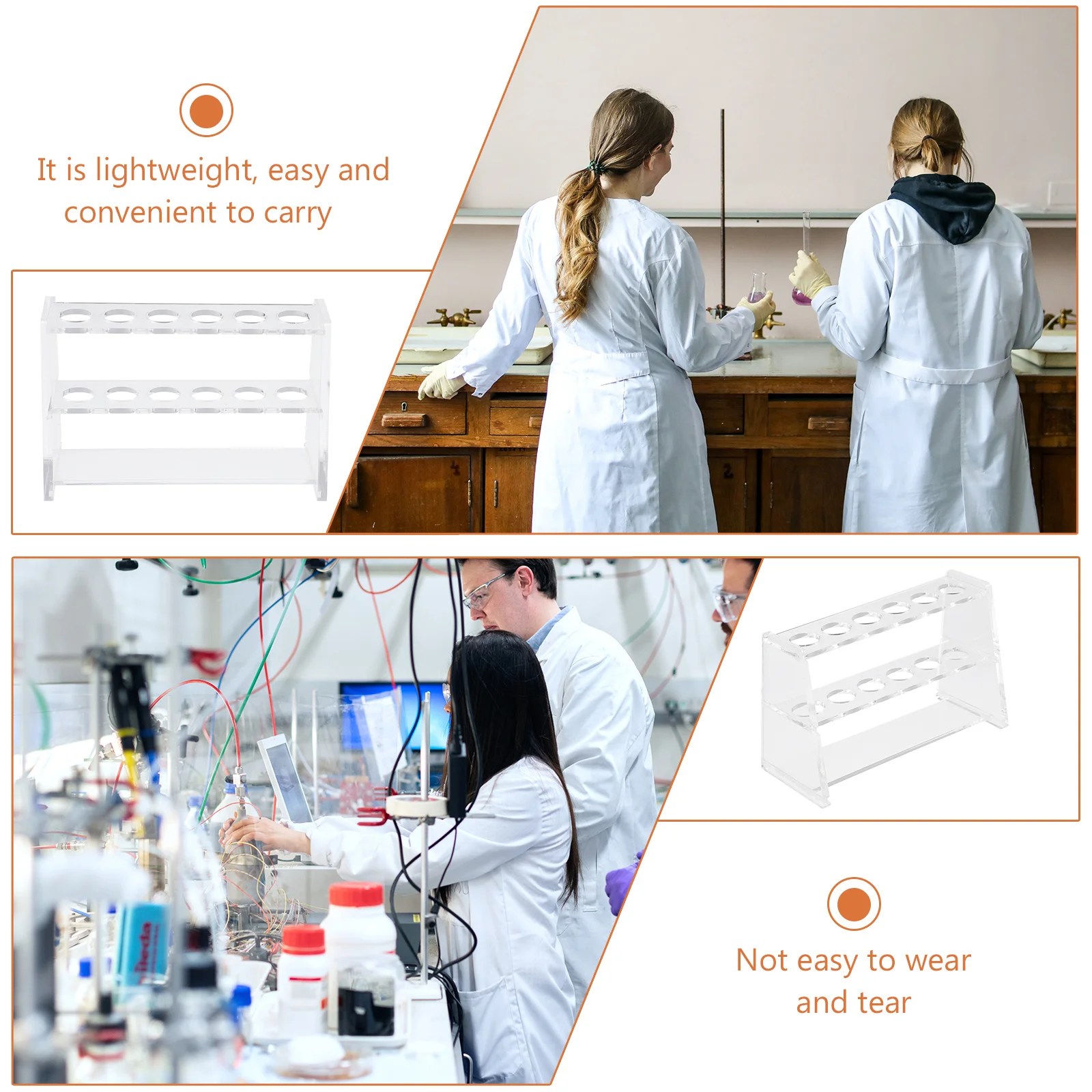 It is lightweight, easy and convenient to carry

Not easy to wear and tear