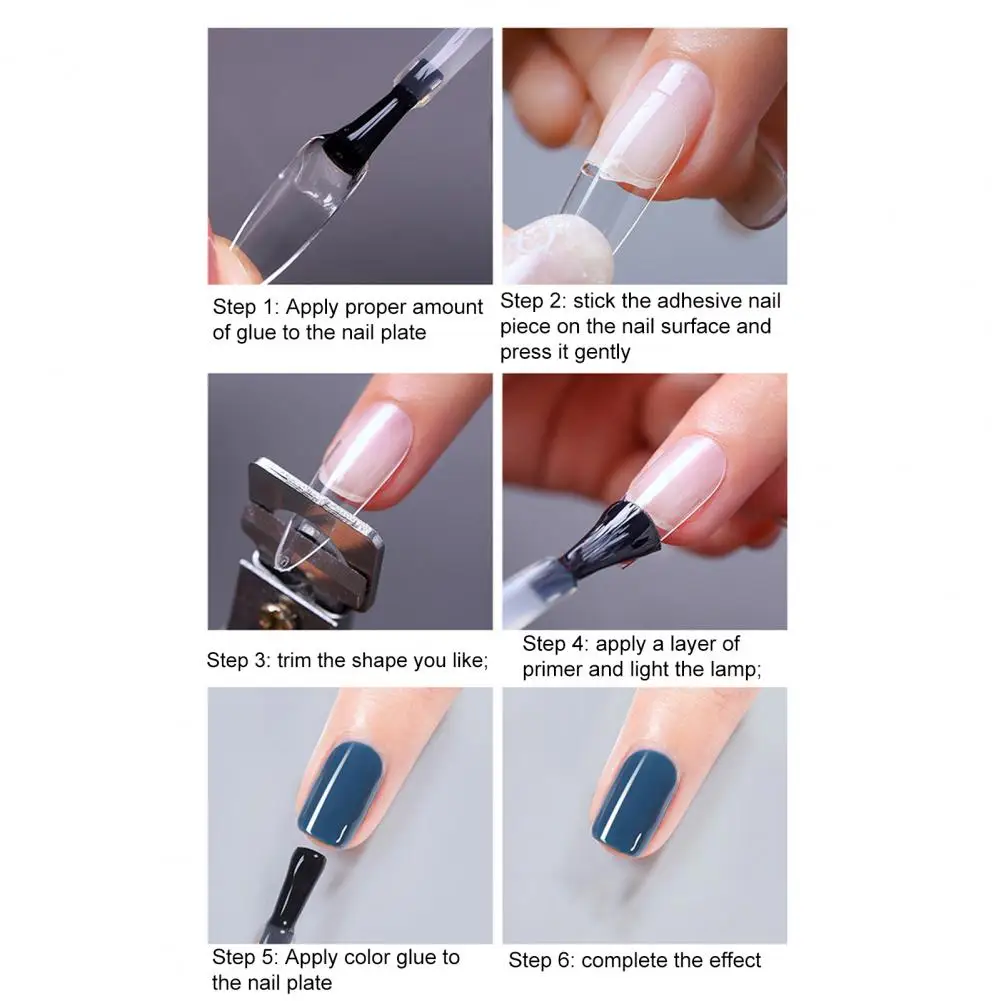 Step 1: Apply proper amount of glue to the nail plate

Step 2: stick the adhesive nail piece on the nail surface and press it gently

Step 3: trim the shape you like;

Step 4: apply a layer of primer and light the lamp;

Step 5: Apply color glue to the nail plate

Step 6: complete the effect