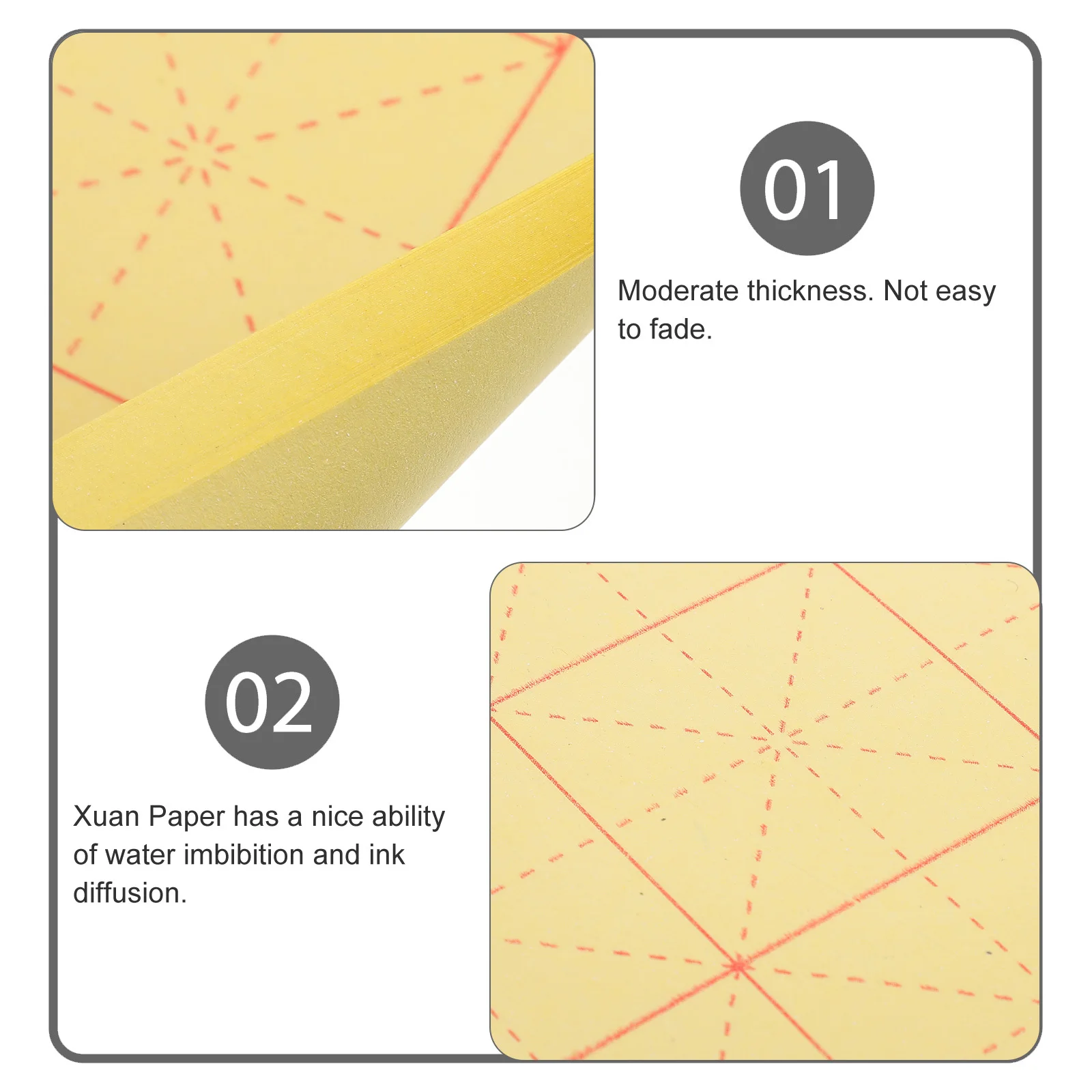 01

Moderate thickness. Not easy to fade.

02

Xuan Paper has a nice ability of water imbibition and ink diffusion.