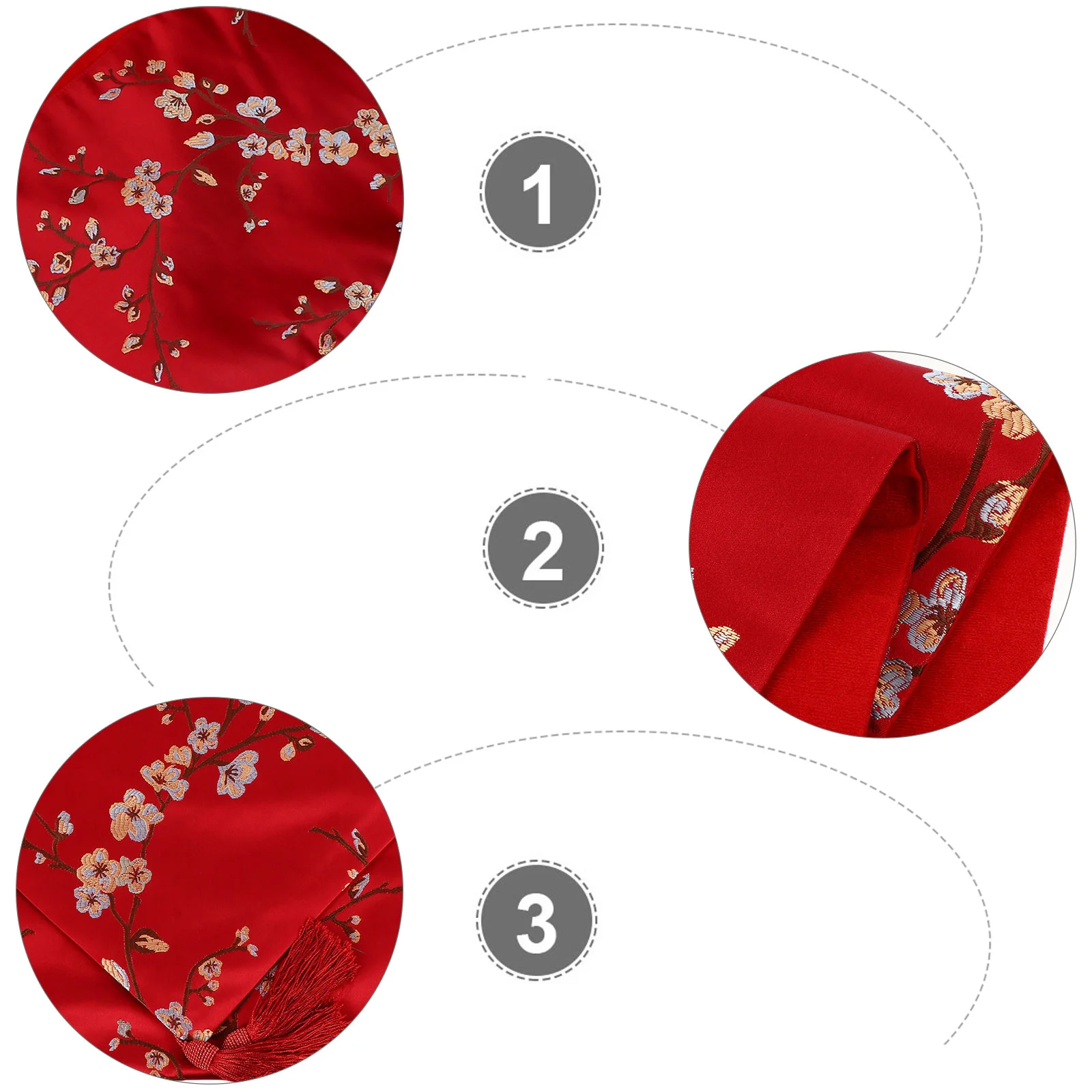 1

2

3