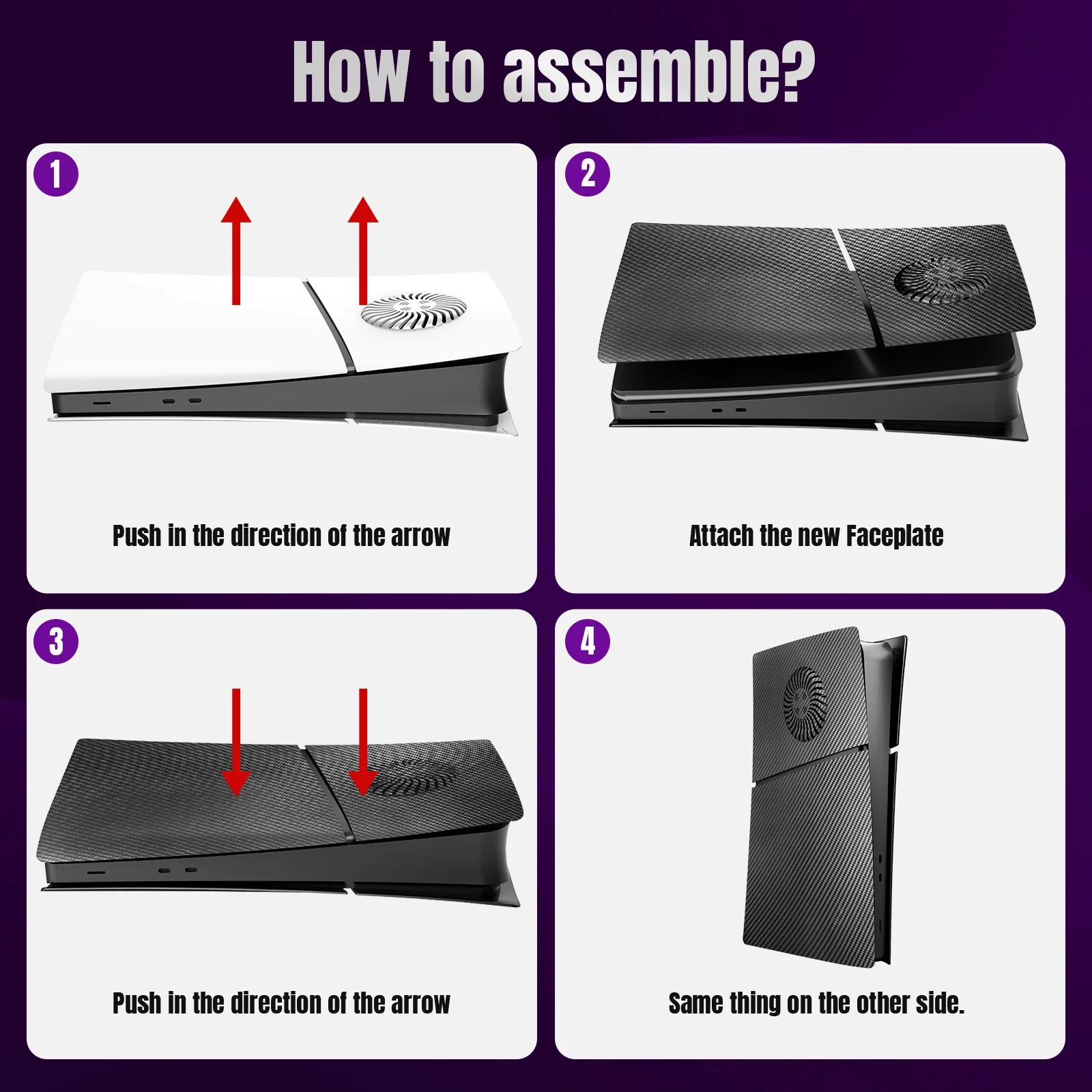 How to assemble?

1

Push in the direction of the arrow

2

Attach the new Faceplate

3

Push in the direction of the arrow

4

Same thing on the other side.