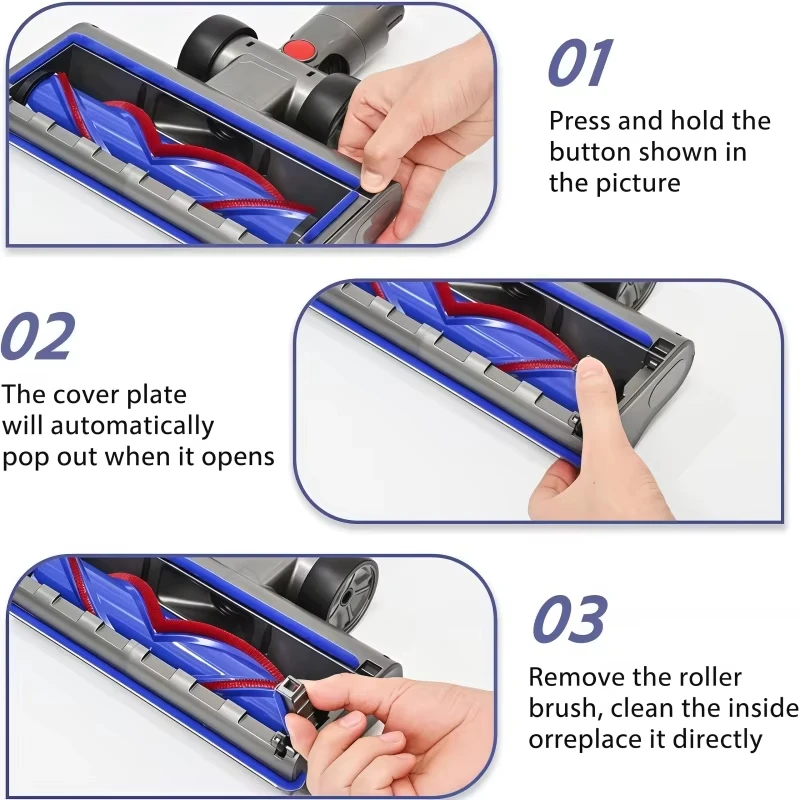 01

Press and hold the button shown in the picture

02

The cover plate will automatically pop out when it opens

03

Remove the roller brush, clean the inside orreplace it directly