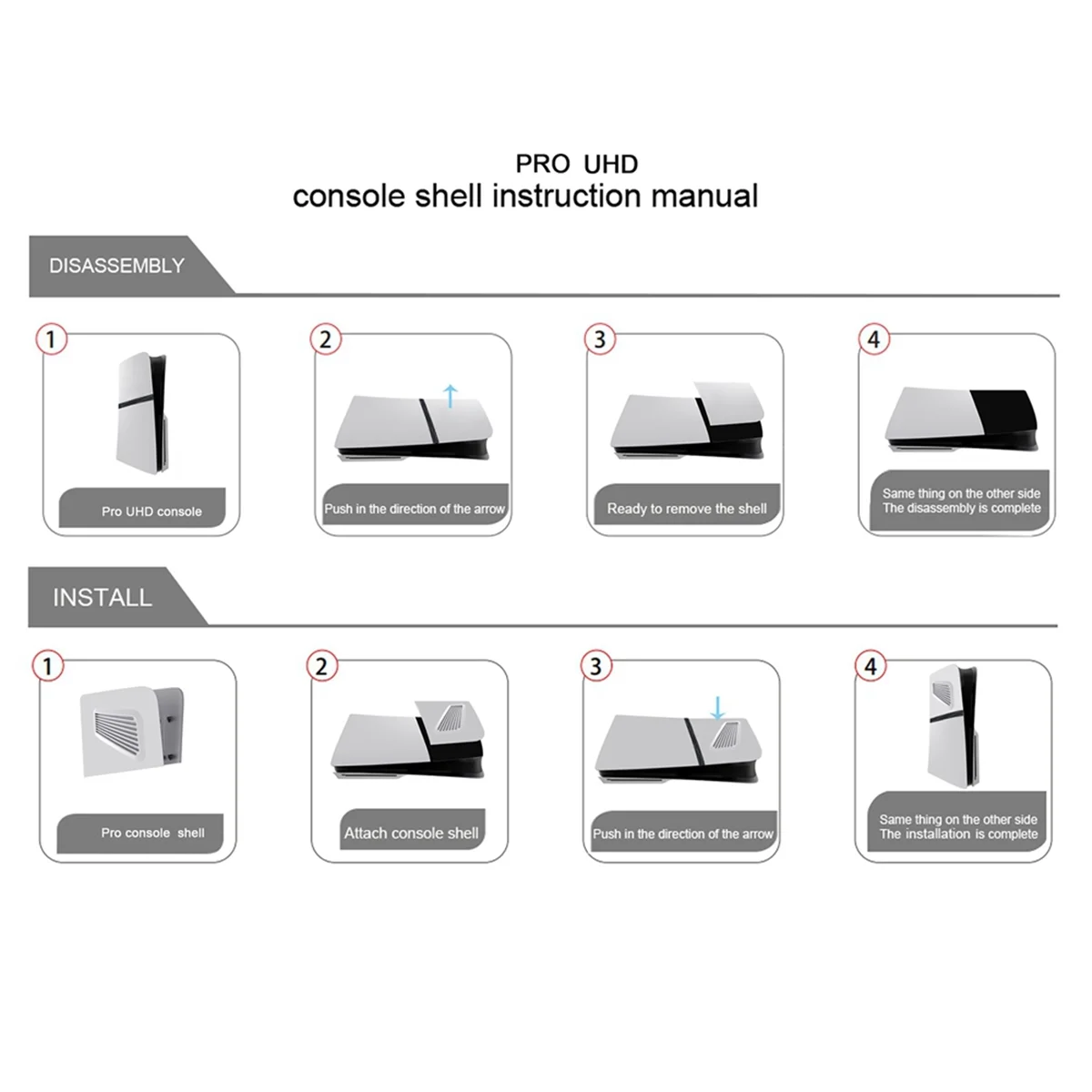 PRO UHD
console shell instruction manual

DISASSEMBLY

1
Pro UHD console

2
Push in the direction of the arrow

3
Ready to remove the shell

4
Same thing on the other side
The disassembly is complete

INSTALL

1
Pro console shell

2
Attach console shell

3
Push in the direction of the arrow

4
Same thing on the other side
The installation is complete