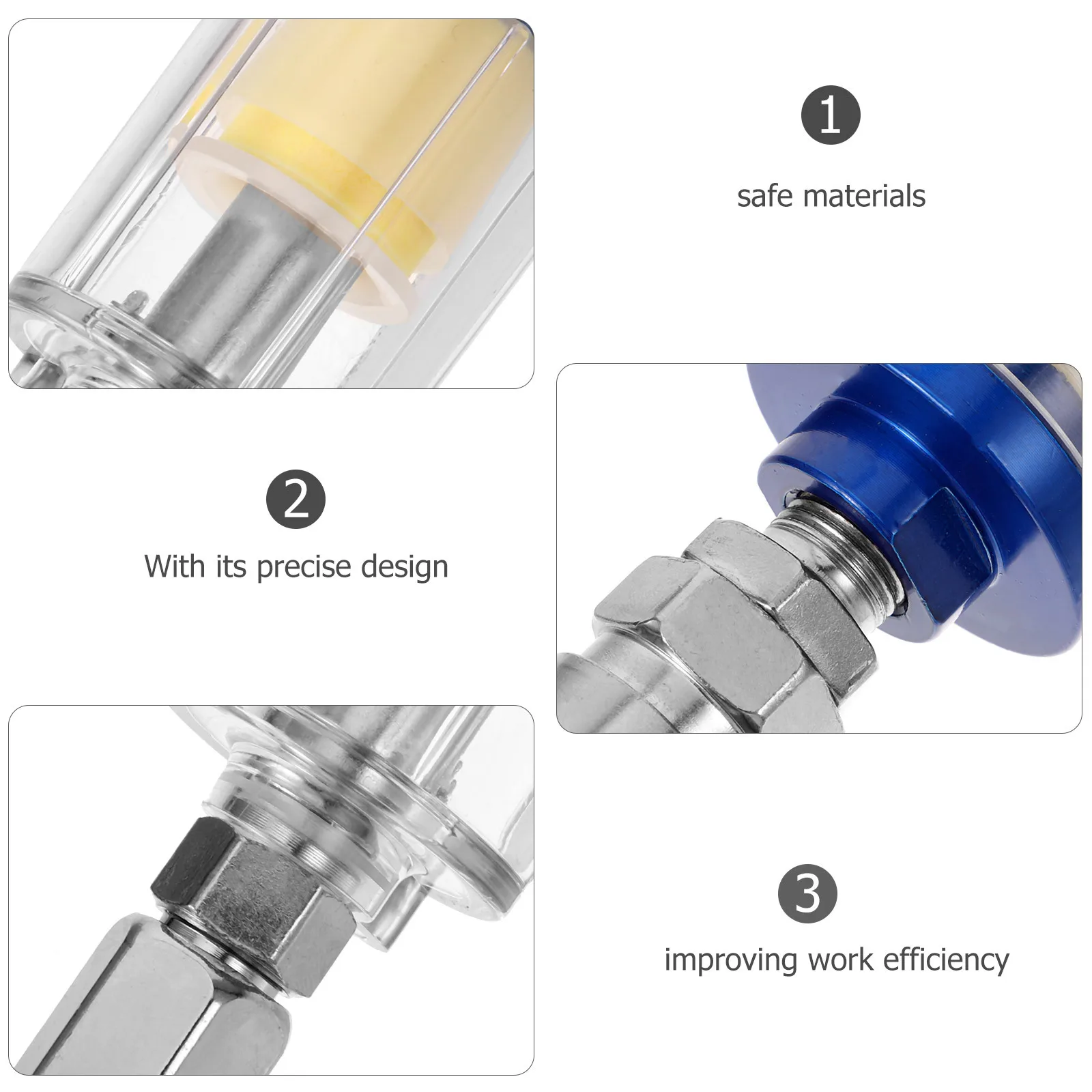 1

safe materials

2

With its precise design

3

improving work efficiency