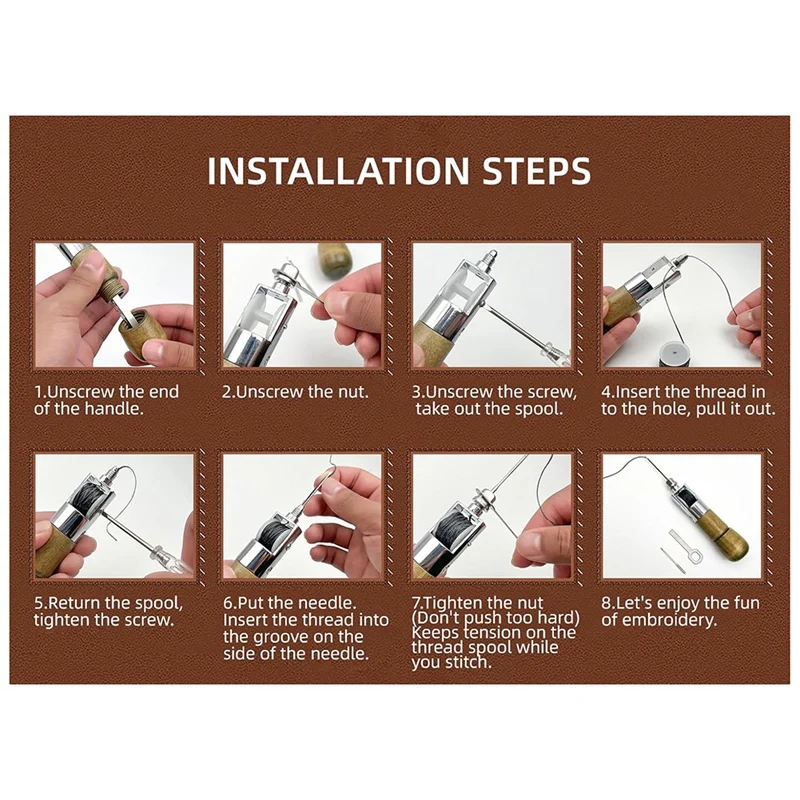 INSTALLATION STEPS

1.Unscrew the end of the handle.

2.Unscrew the nut.

3.Unscrew the screw, take out the spool.

4.Insert the thread in to the hole, pull it out.

5.Return the spool, tighten the screw.

6.Put the needle. Insert the thread into the groove on the side of the needle.

7.Tighten the nut (Don't push too hard) Keeps tension on the thread spool while you stitch.

8.Let's enjoy the fun of embroidery.