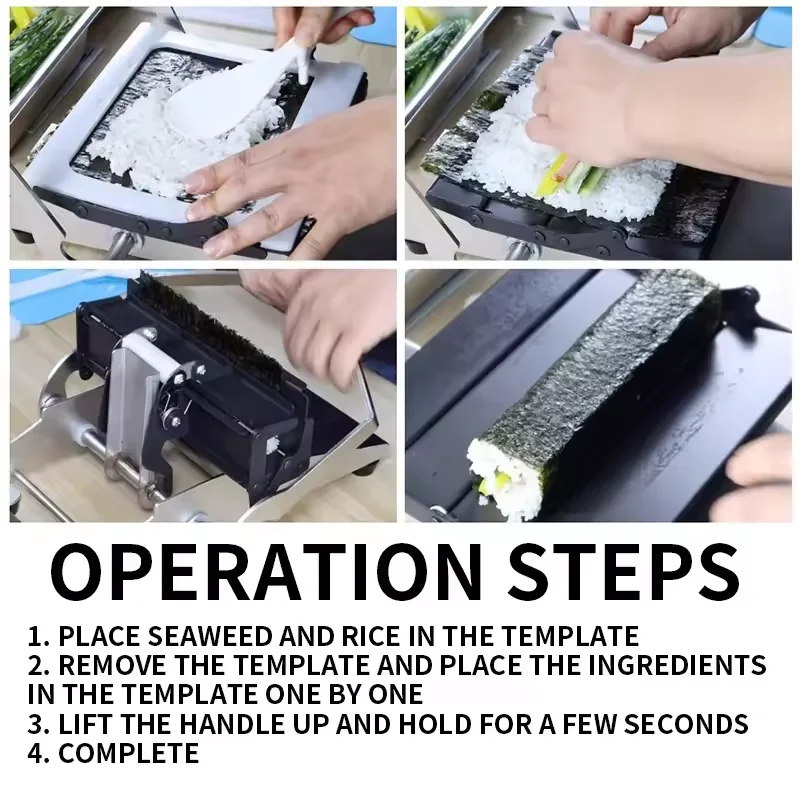 OPERATION STEPS

1. PLACE SEAWEED AND RICE IN THE TEMPLATE
2. REMOVE THE TEMPLATE AND PLACE THE INGREDIENTS IN THE TEMPLATE ONE BY ONE
3. LIFT THE HANDLE UP AND HOLD FOR A FEW SECONDS
4. COMPLETE