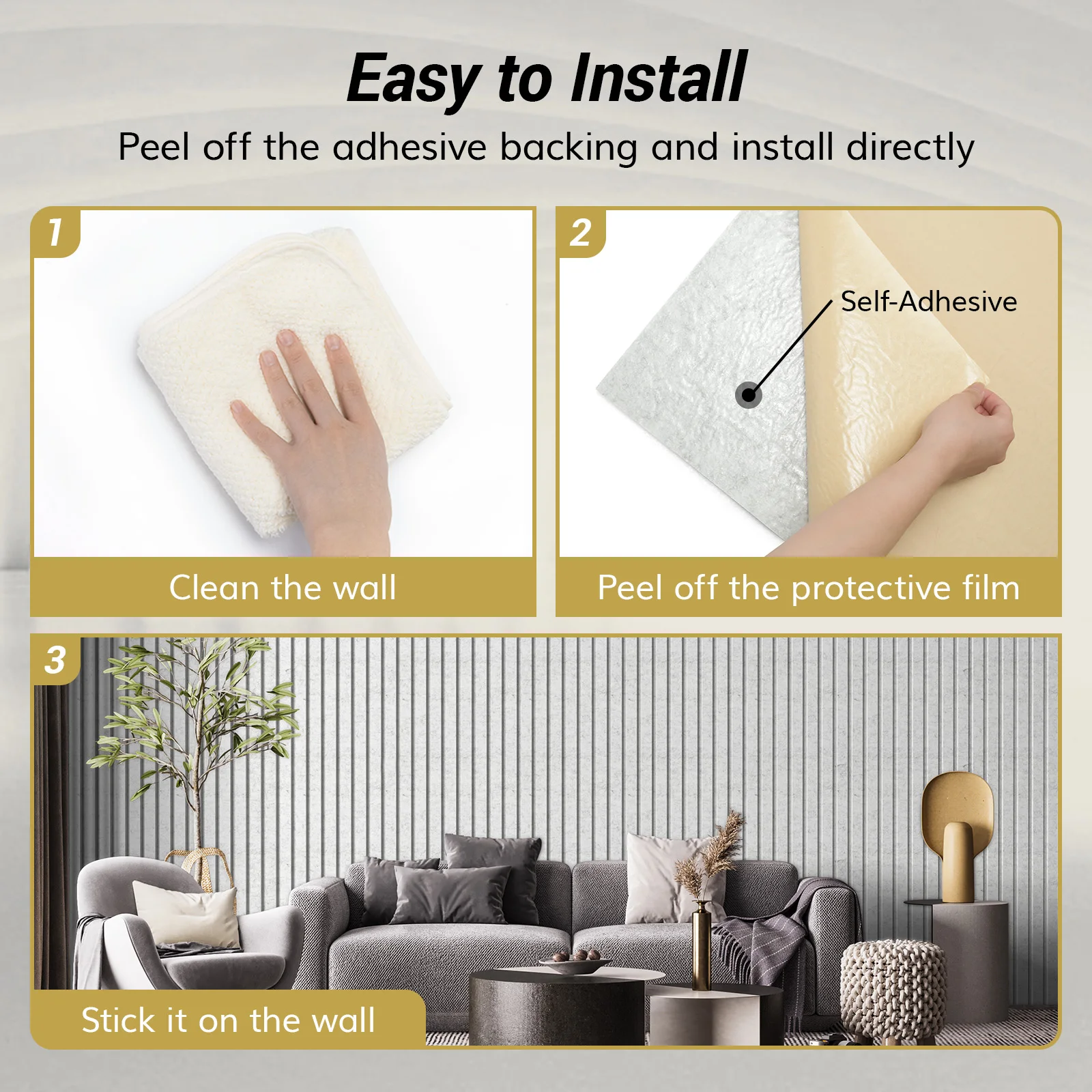 Easy to Install

Peel off the adhesive backing and install directly

1

Clean the wall

2

Self-Adhesive

Peel off the protective film

3

Stick it on the wall