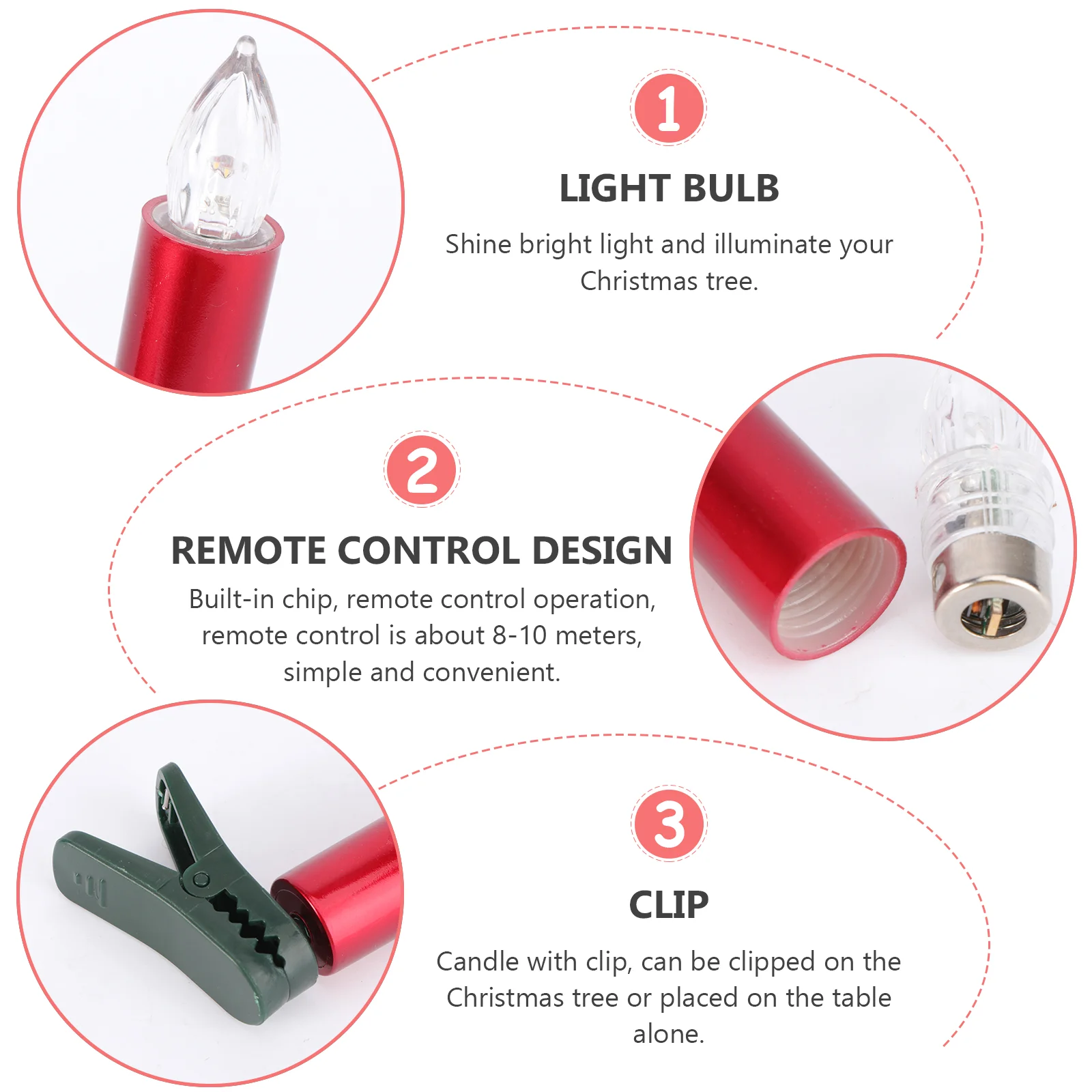 1

LIGHT BULB

Shine bright light and illuminate your Christmas tree.

2

REMOTE CONTROL DESIGN

Built-in chip, remote control operation, remote control is about 8-10 meters, simple and convenient.

3

CLIP

Candle with clip, can be clipped on the Christmas tree or placed on the table alone.