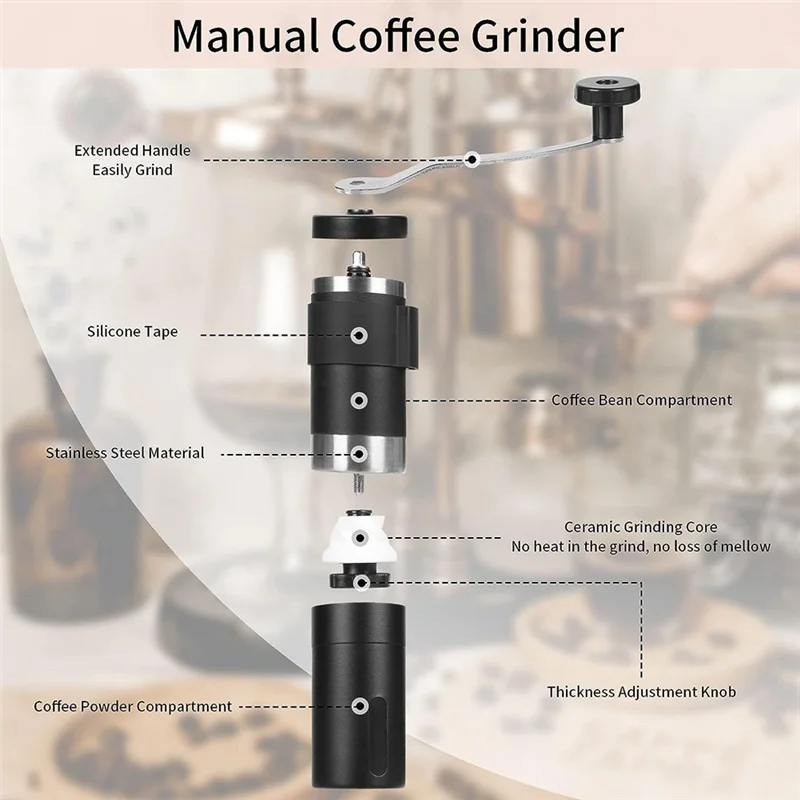 Manual Coffee Grinder

Extended Handle
Easily Grind

Silicone Tape

Coffee Bean Compartment

Stainless Steel Material

Ceramic Grinding Core
No heat in the grind, no loss of mellow

Thickness Adjustment Knob

Coffee Powder Compartment