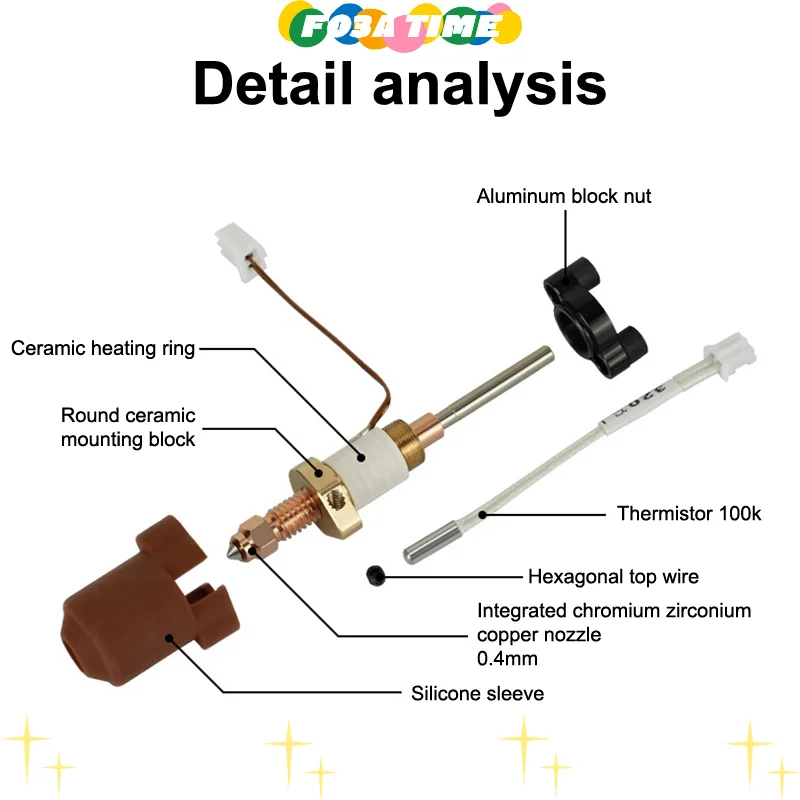 FOBA TIME

Detail analysis

Aluminum block nut

Ceramic heating ring

Round ceramic mounting block

320°C

Thermistor 100k

Hexagonal top wire

Integrated chromium zirconium copper nozzle 0.4mm

Silicone sleeve