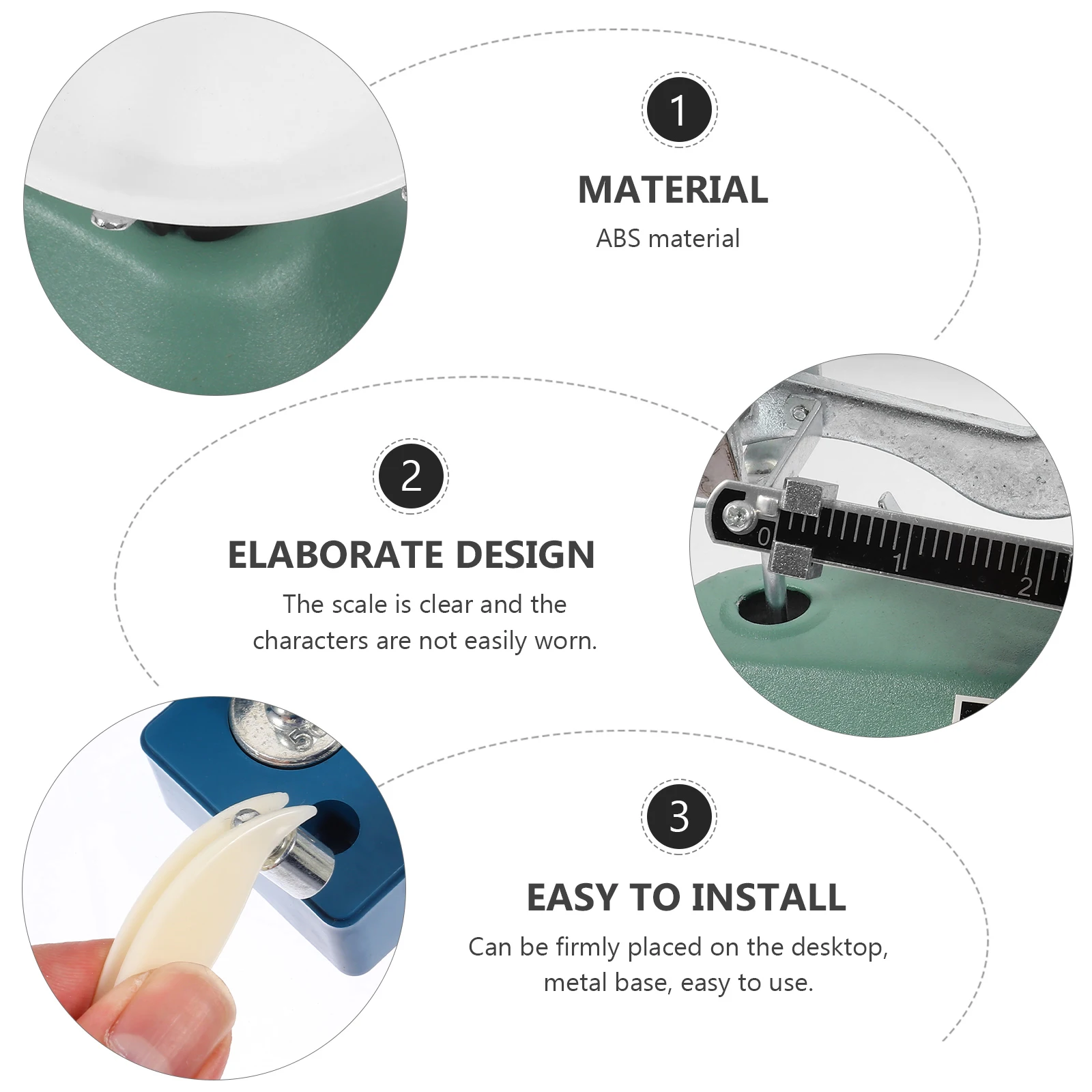 1

MATERIAL

ABS material

2

ELABORATE DESIGN

The scale is clear and the characters are not easily worn.

0 1 2

50

3

EASY TO INSTALL

Can be firmly placed on the desktop, metal base, easy to use.