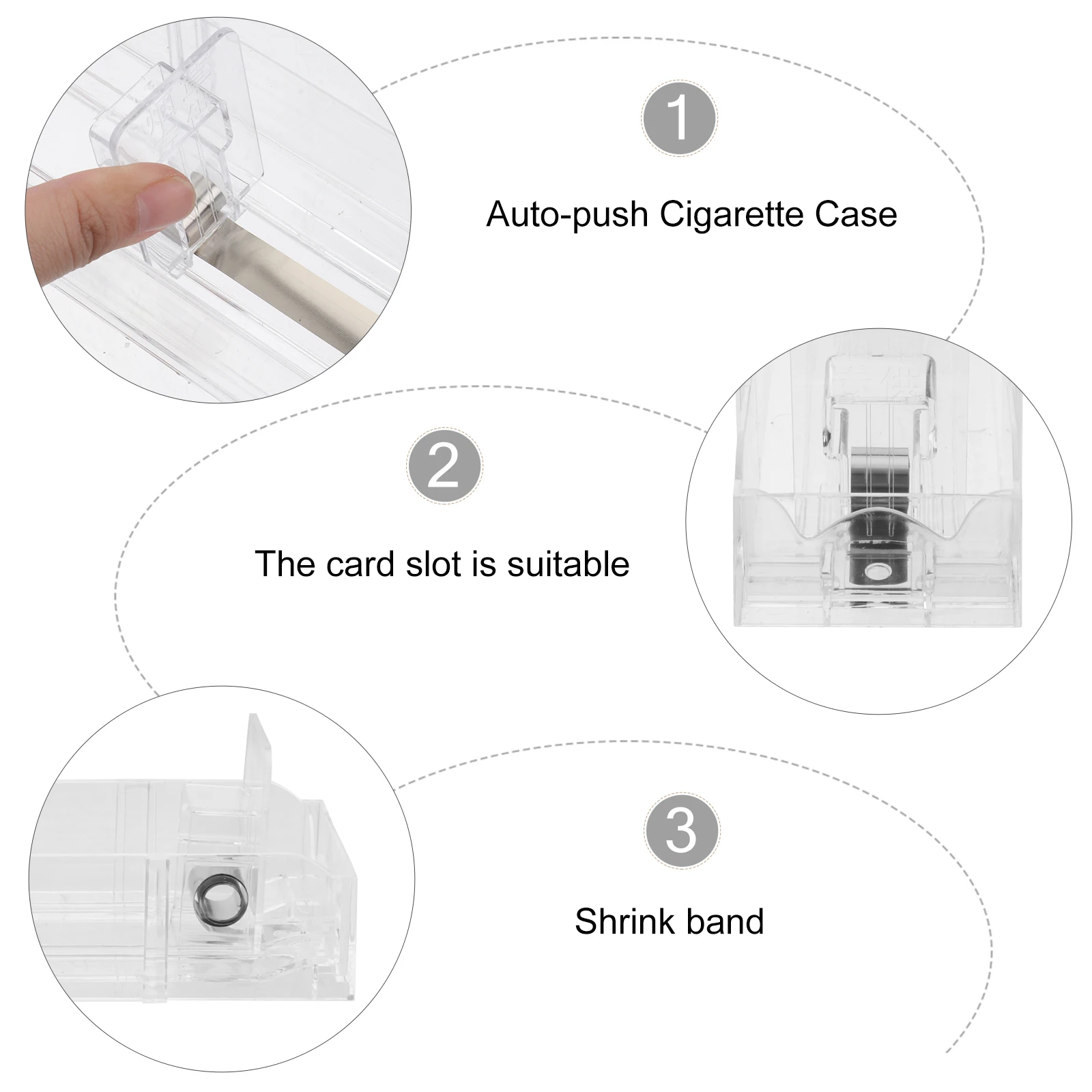 1

Auto-push Cigarette Case

2

The card slot is suitable

3

Shrink band