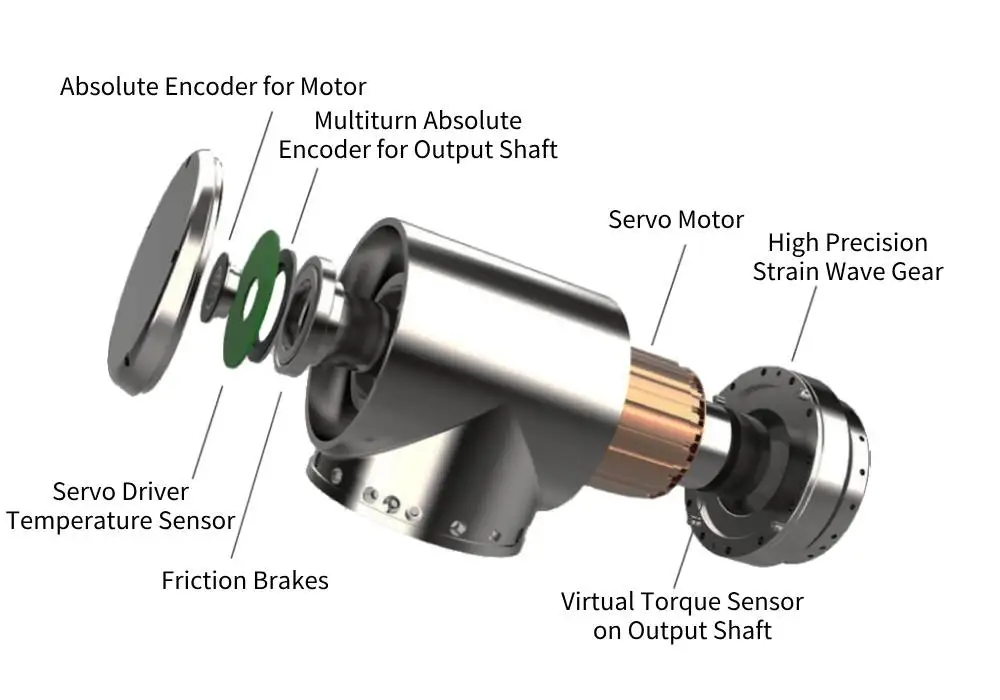 Absolute Encoder for Motor

Multiturn Absolute Encoder for Output Shaft

Servo Motor

High Precision Strain Wave Gear

Servo Driver Temperature Sensor

Friction Brakes

Virtual Torque Sensor on Output Shaft