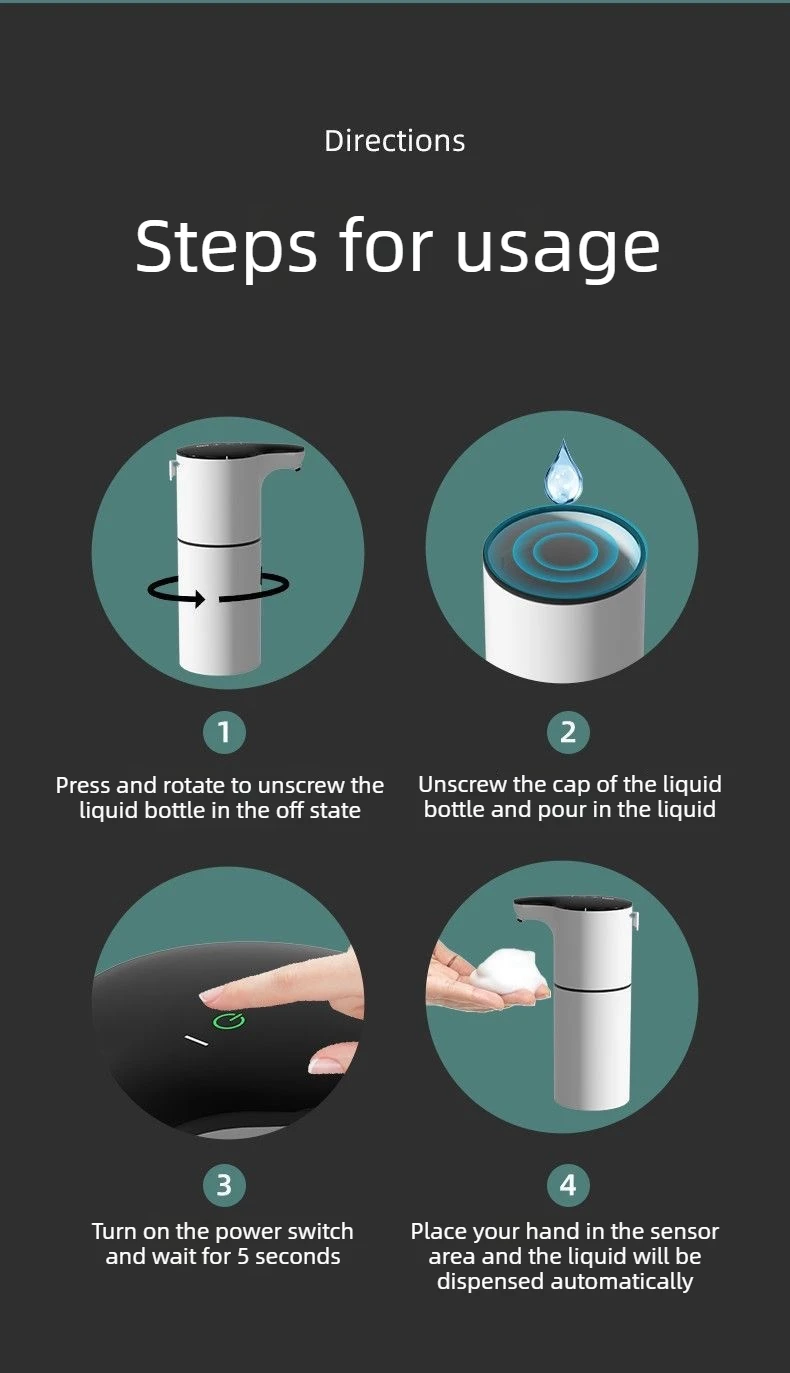 Directions

Steps for usage

1

Press and rotate to unscrew the liquid bottle in the off state

2

Unscrew the cap of the liquid bottle and pour in the liquid

3

Turn on the power switch and wait for 5 seconds

4

Place your hand in the sensor area and the liquid will be dispensed automatically