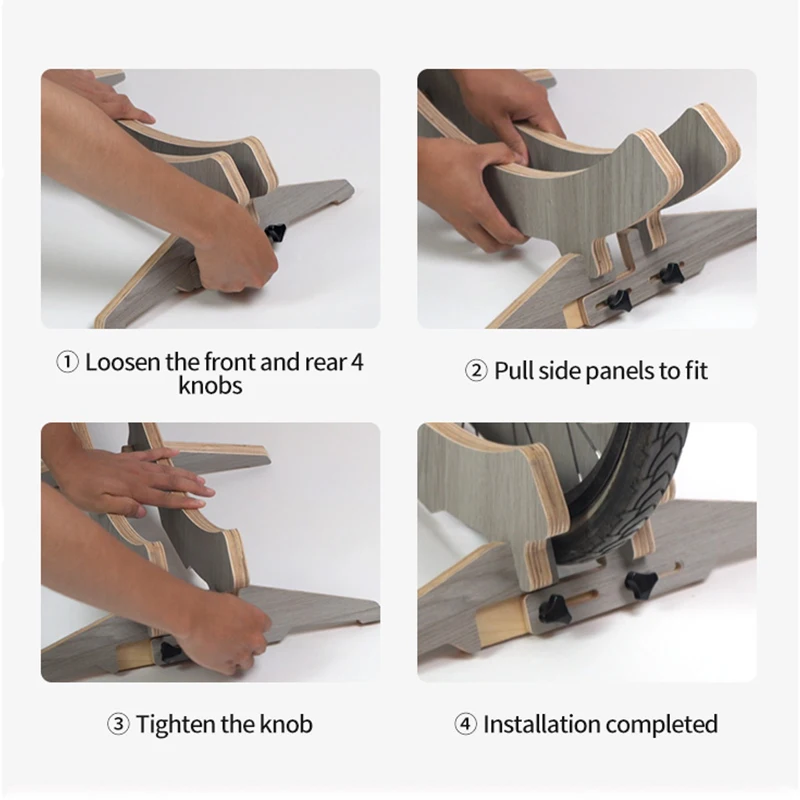 ① Loosen the front and rear 4 knobs

② Pull side panels to fit

③ Tighten the knob

④ Installation completed