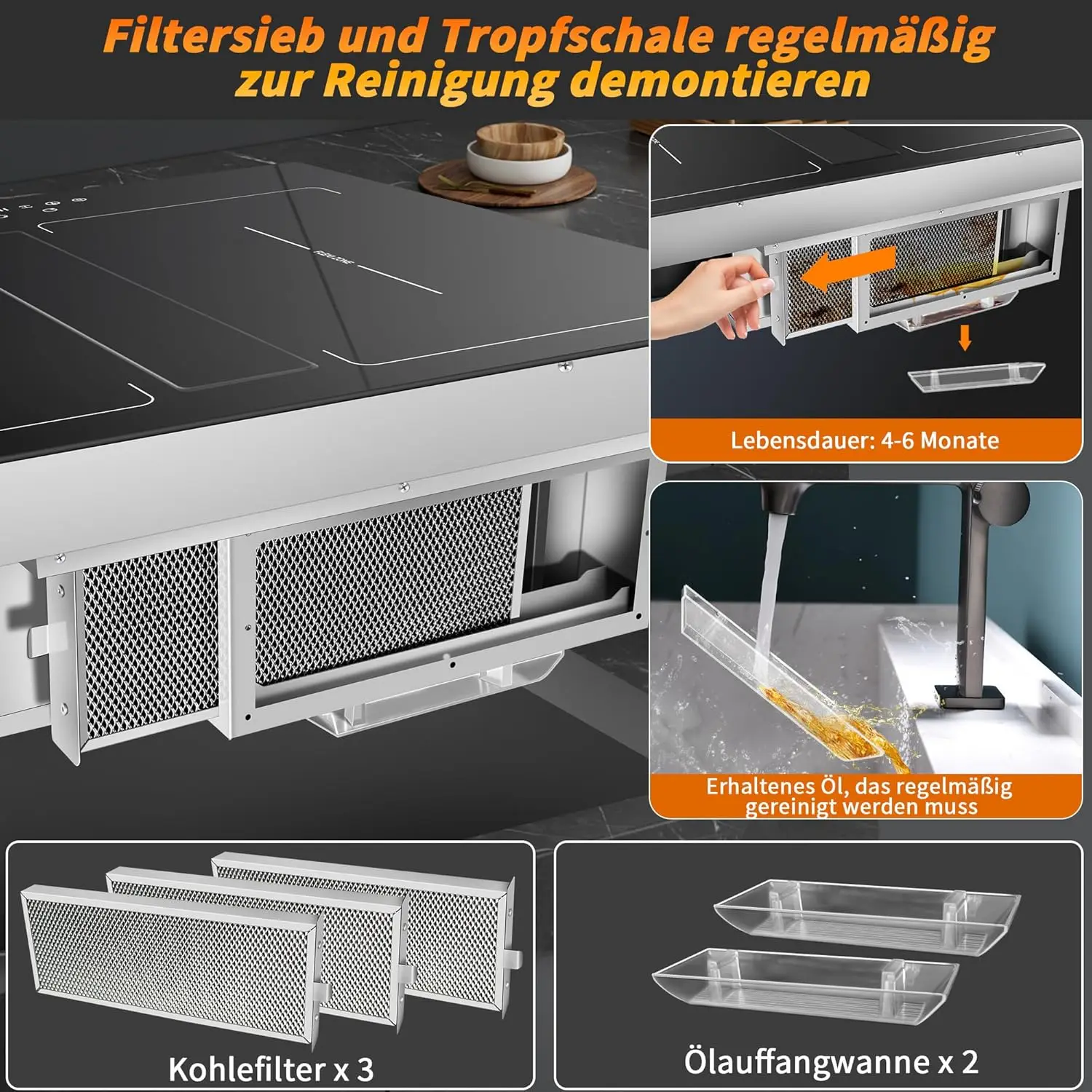 Filtersieb und Tropfschale regelmäßig zur Reinigung demontieren

FLEXZONE

Lebensdauer: 4-6 Monate

Erhaltenes Öl, das regelmäßig gereinigt werden muss

Kohlefilter x 3

Ölauffangwanne x 2