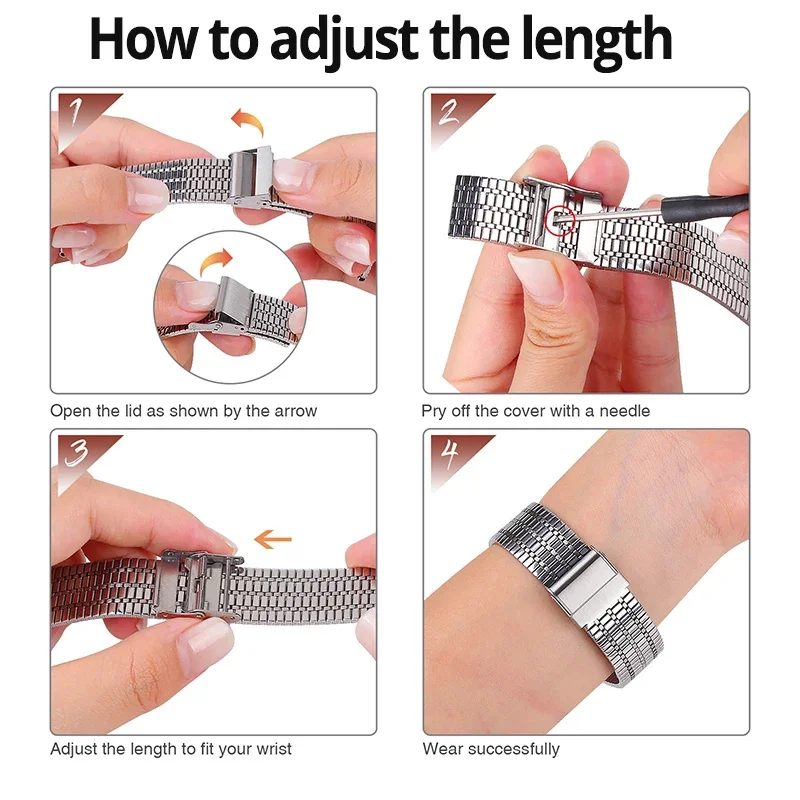 How to adjust the length

1

Open the lid as shown by the arrow

2

Pry off the cover with a needle

3

Adjust the length to fit your wrist

4

Wear successfully