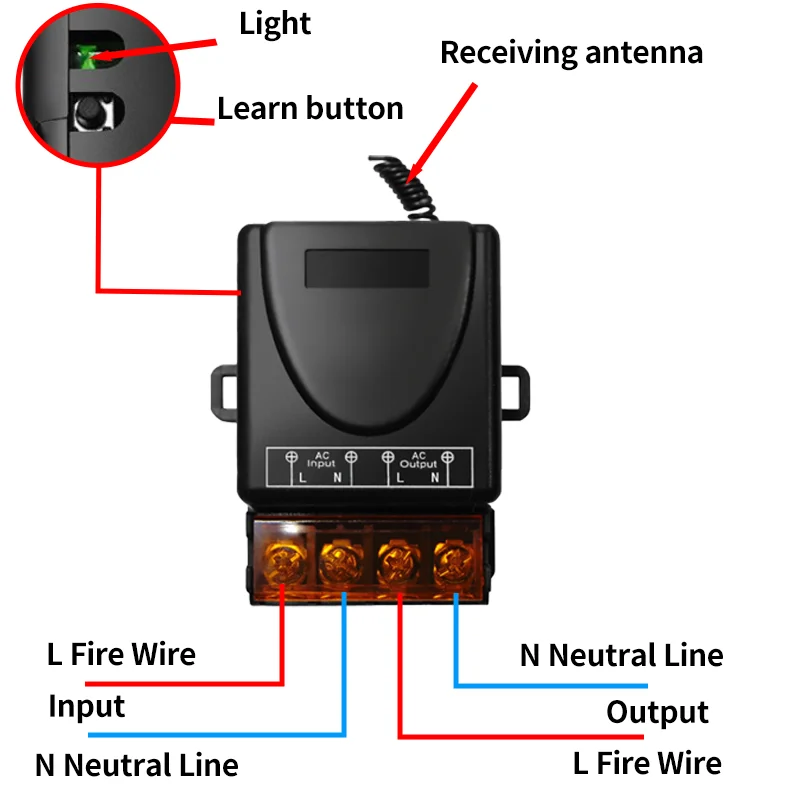 Light

Receiving antenna

Learn button

AC Input
L N

AC Output
L N

L Fire Wire

Input

N Neutral Line

N Neutral Line

Output

L Fire Wire