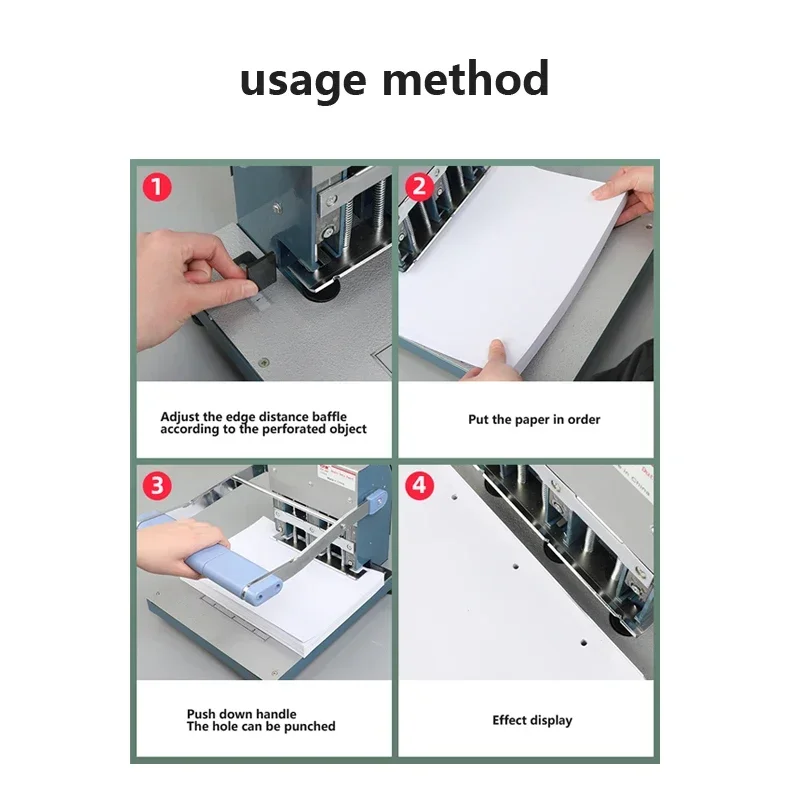 usage method

1

Adjust the edge distance baffle according to the perforated object

2

Put the paper in order

3

Push down handle
The hole can be punched

4

Effect display