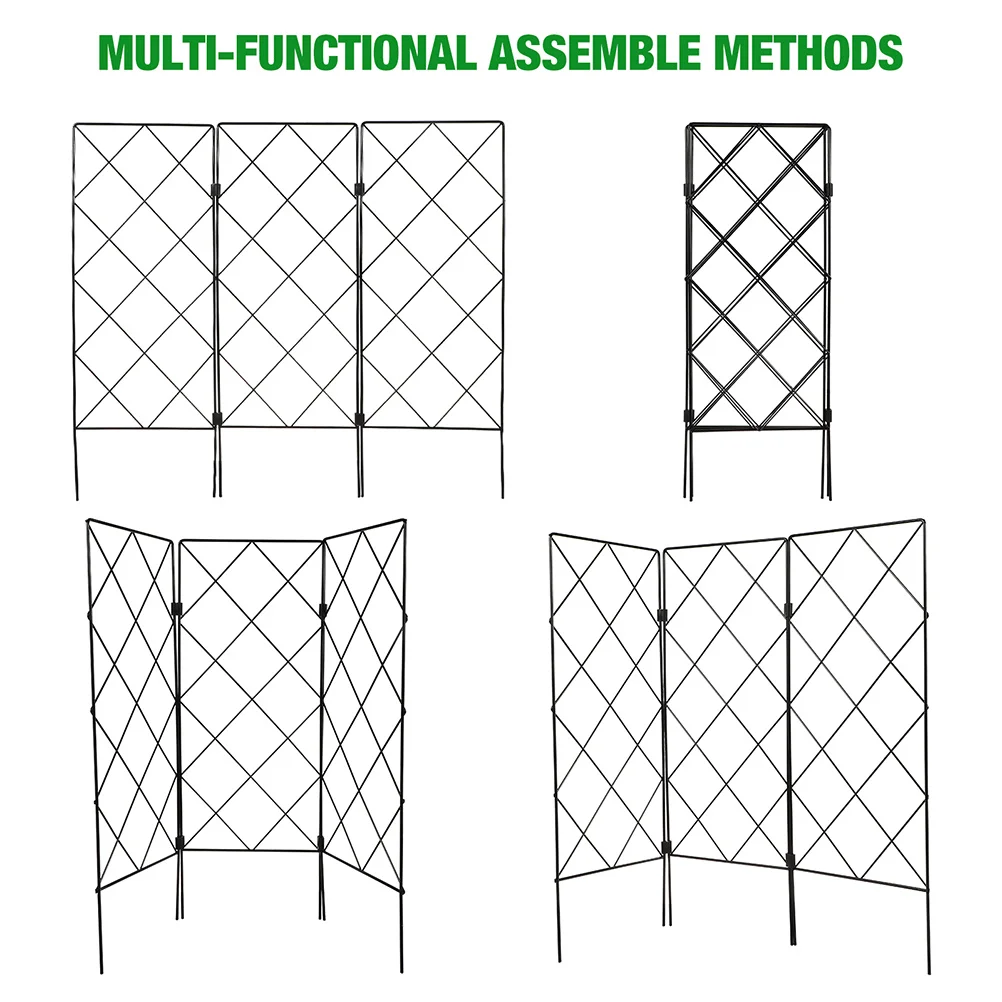 MULTI-FUNCTIONAL ASSEMBLE METHODS