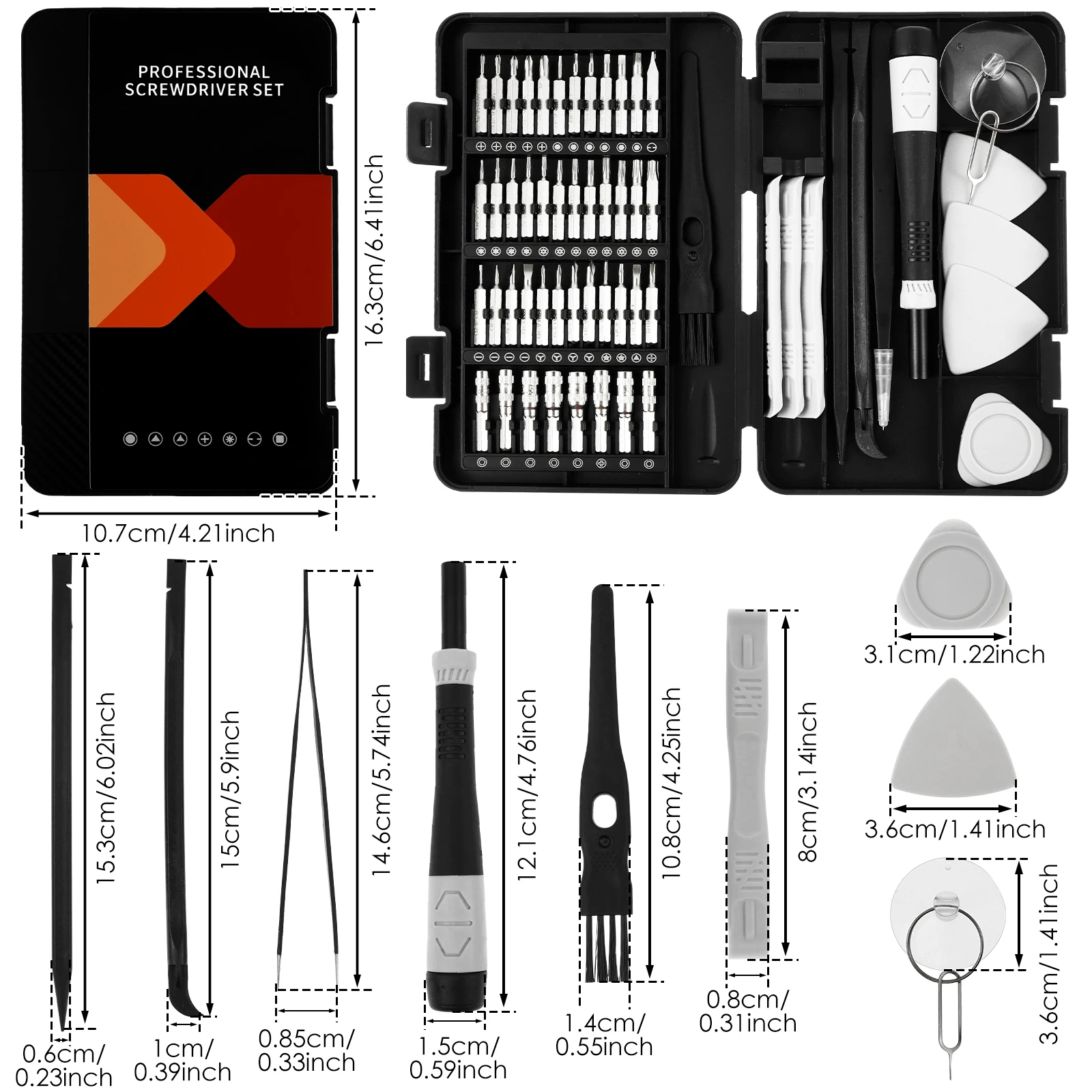 PROFESSIONAL SCREWDRIVER SET

16.3cm/6.41inch

10.7cm/4.21inch

15.3cm/6.02inch

0.6cm/ 0.23inch

15cm/5.9inch

1cm/ 0.39inch

14.6cm/5.74inch

0.85cm/ 0.33inch

12.1cm/4.76inch

1.5cm/ 0.59inch

10.8cm/4.25inch

1.4cm/ 0.55inch

8cm/3.14inch

0.8cm/ 0.31inch

3.1cm/1.22inch

3.6cm/1.41inch

3.6cm/1.41inch