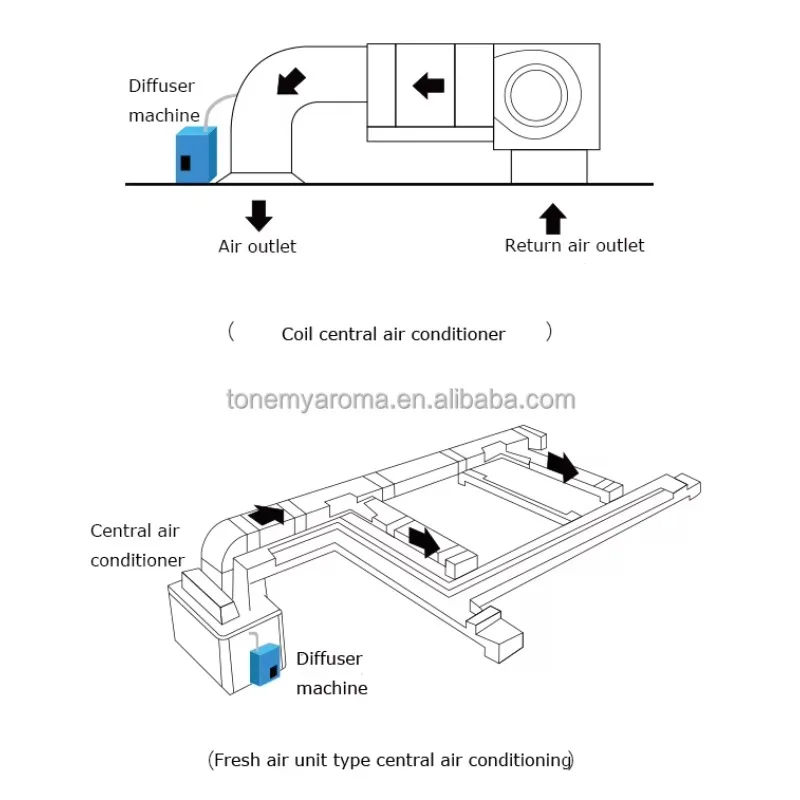 Diffuser machine

Air outlet

Return air outlet

（ Coil central air conditioner ）

tonemyaroma.en.alibaba.com

Central air conditioner

Diffuser machine

（Fresh air unit type central air conditioning）