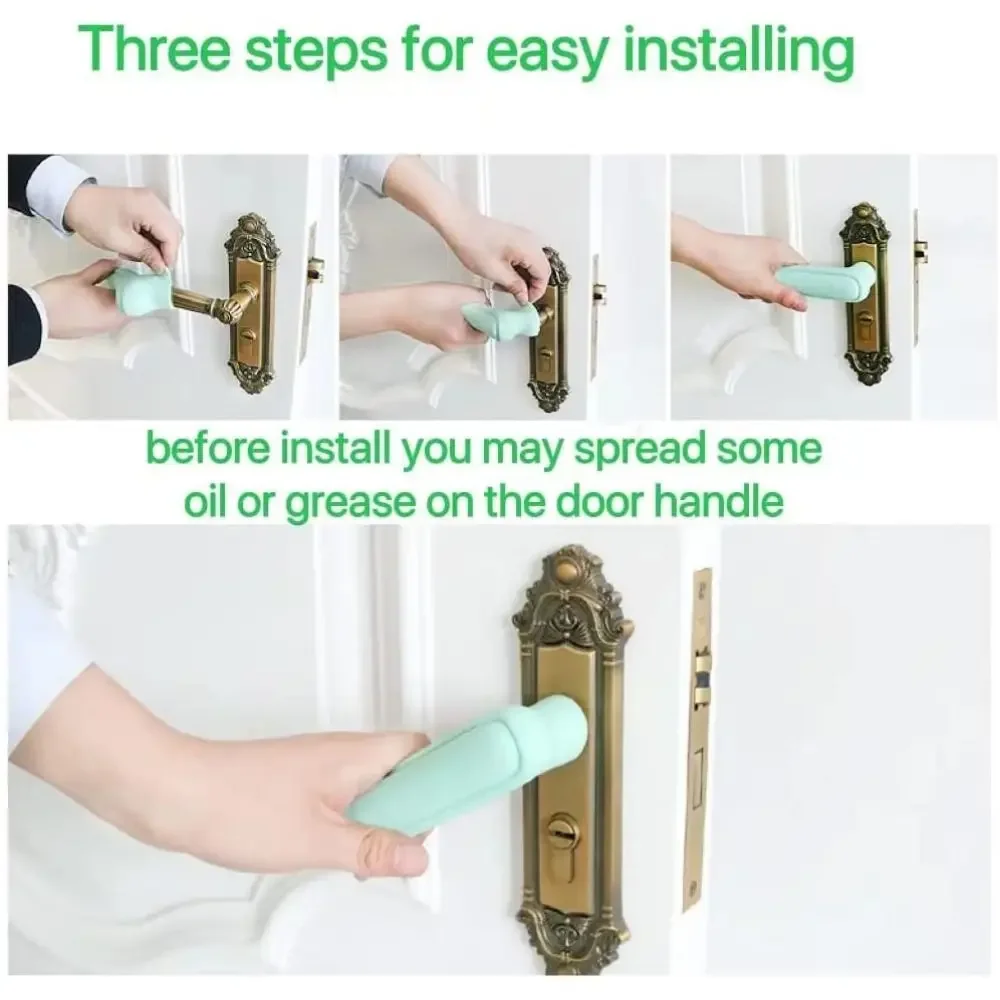 Three steps for easy installing

before install you may spread some oil or grease on the door handle