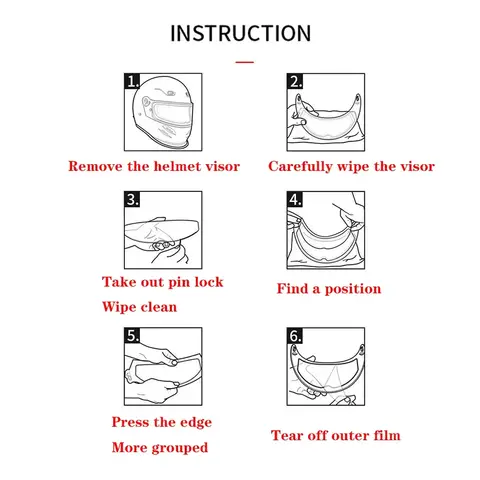 INSTRUCTION

1.

Remove the helmet visor

2.

Carefully wipe the visor

3.

Take out pin lock

Wipe clean

4.

Find a position

5.

Press the edge

More grouped

6.

Tear off outer film