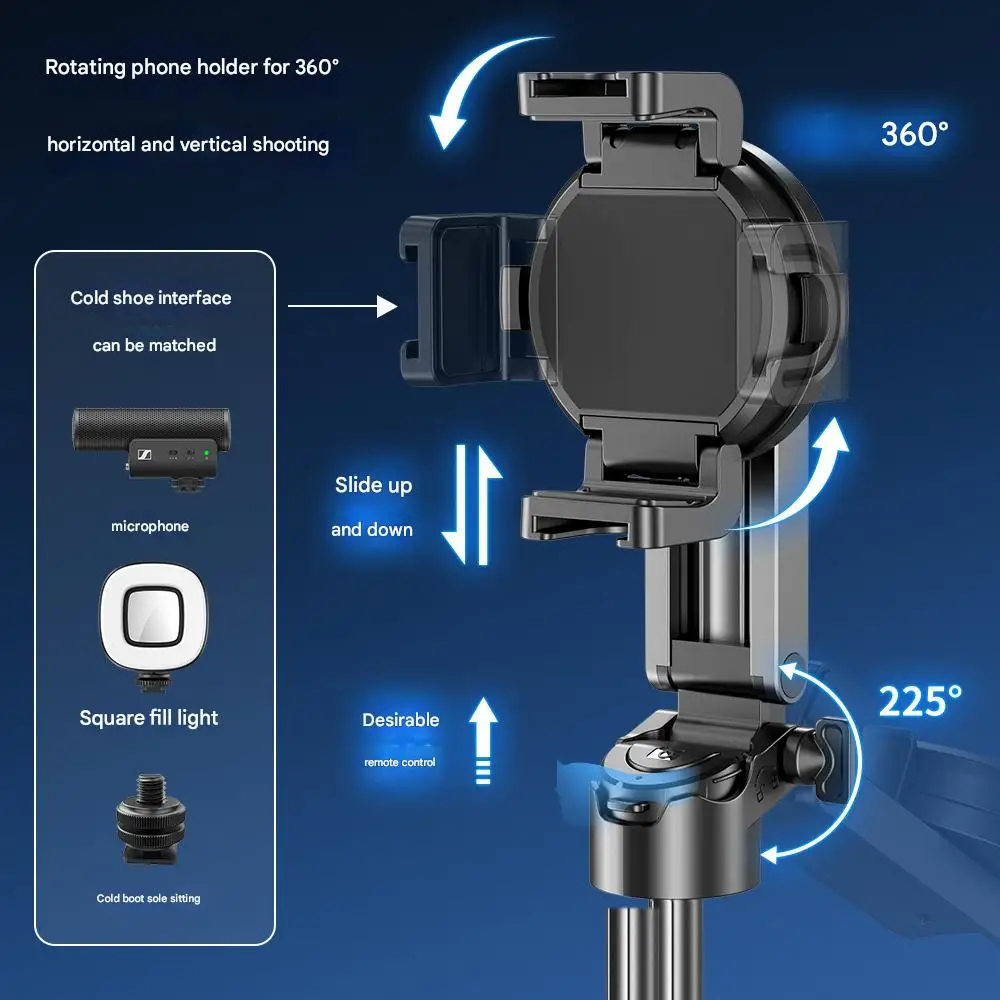 Rotating phone holder for 360°

horizontal and vertical shooting

360°

Cold shoe interface

can be matched

microphone

Square fill light

Cold boot sole sitting

Slide up

and down

Desirable

remote control

225°