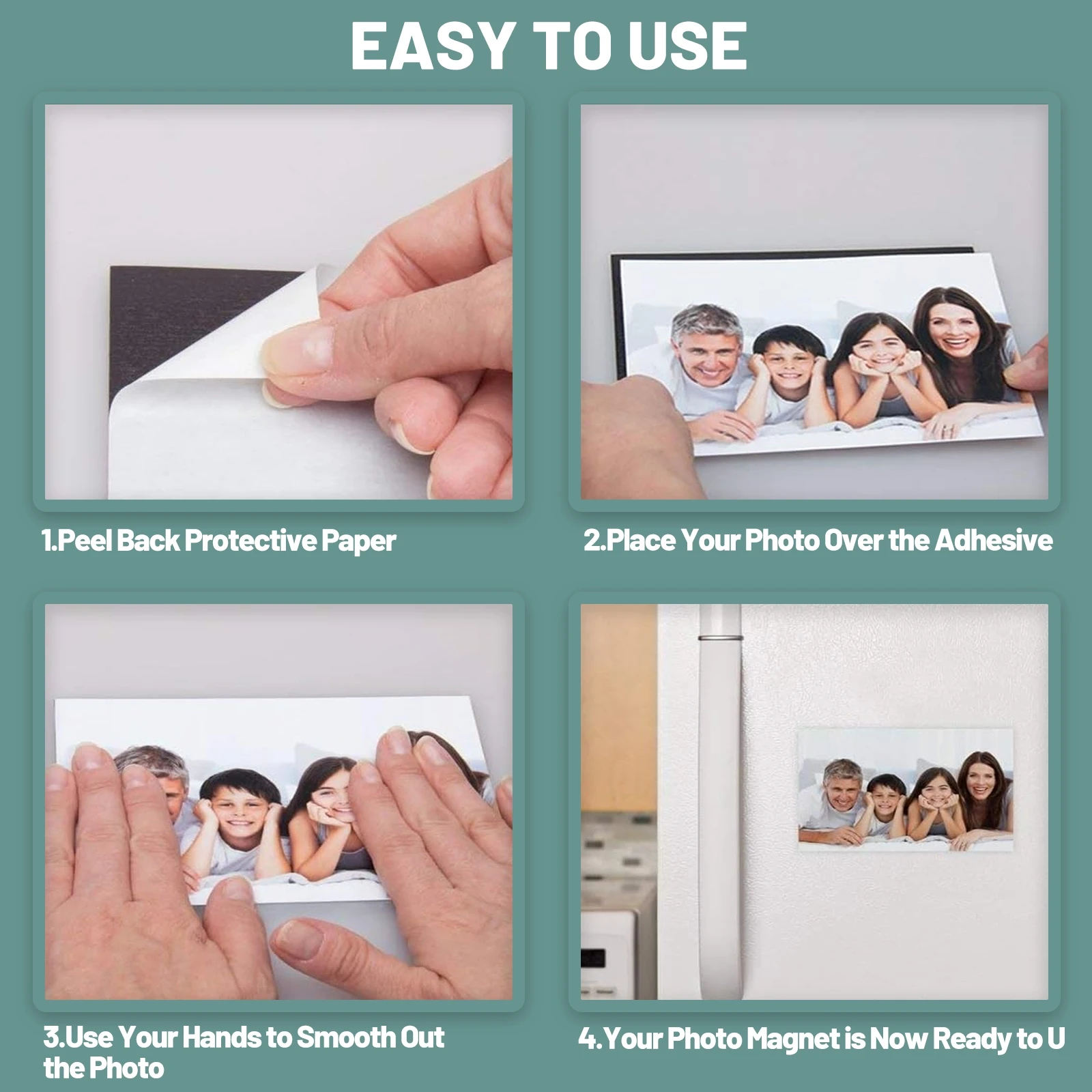 EASY TO USE

1.Peel Back Protective Paper

2.Place Your Photo Over the Adhesive

3.Use Your Hands to Smooth Out the Photo

4.Your Photo Magnet is Now Ready to U