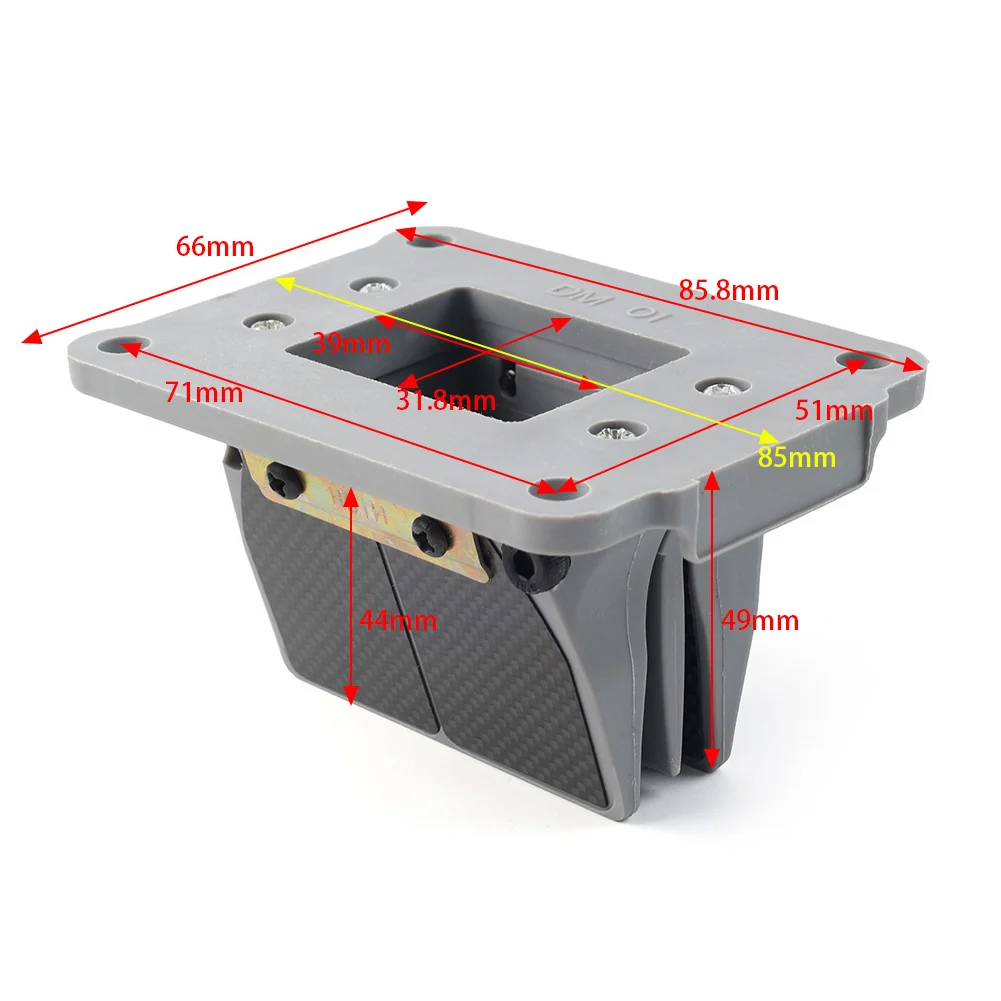 66mm
85.8mm
DM 01
39mm
31.8mm
71mm
51mm
85mm
44mm
49mm