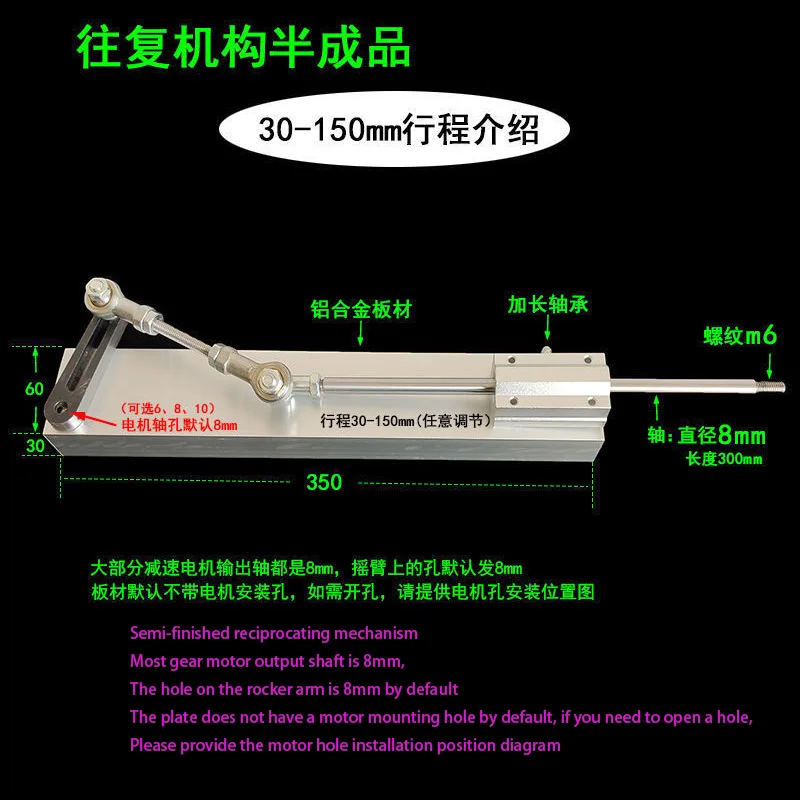 往复机构半成品

30-150㎜行程介绍

铝合金板材

加长轴承

螺纹m6

60

30

（可选6、8、10）
电机轴孔默认8㎜

行程30-150㎜(任意调节)

轴：直径8mm
长度300㎜

350

大部分减速电机输出轴都是8㎜，摇臂上的孔默认发8㎜
板材默认不带电机安装孔，如需开孔，请提供电机孔安装位置图

Semi-finished reciprocating mechanism
Most gear motor output shaft is 8mm,
The hole on the rocker arm is 8mm by default
The plate does not have a motor mounting hole by default, if you need to open a hole,
Please provide the motor hole installation position diagram