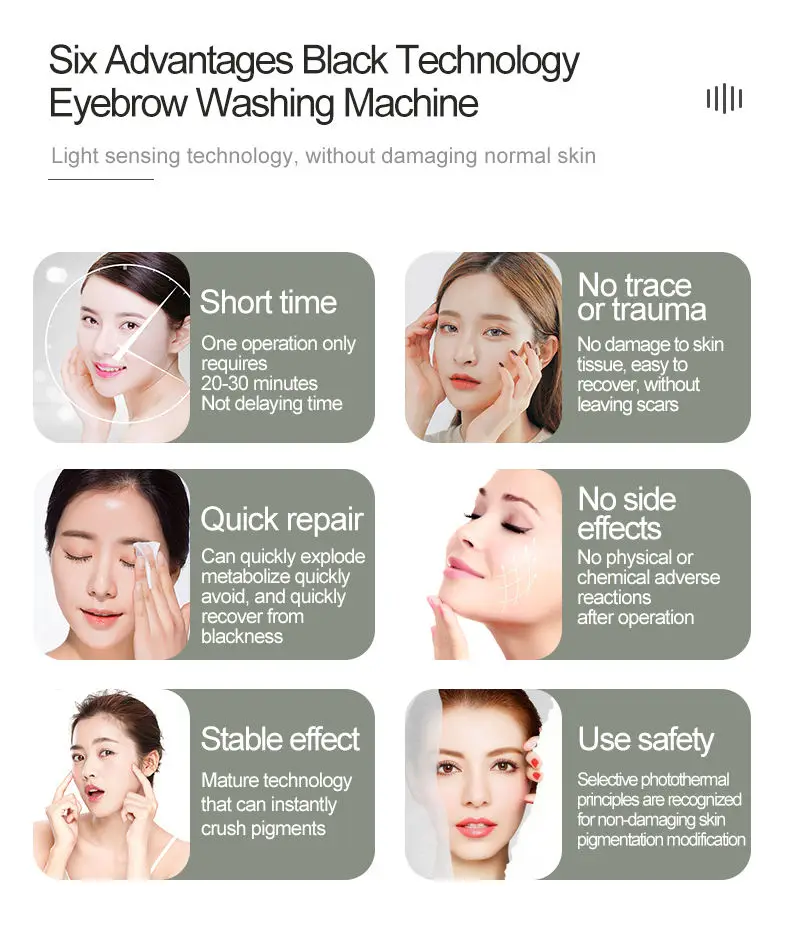 Six Advantages Black Technology Eyebrow Washing Machine

Light sensing technology, without damaging normal skin

Short time
One operation only requires 20-30 minutes Not delaying time

No trace or trauma
No damage to skin tissue, easy to recover, without leaving scars

Quick repair
Can quickly explode metabolize quickly avoid, and quickly recover from blackness

No side effects
No physical or chemical adverse reactions after operation

Stable effect
Mature technology that can instantly crush pigments

Use safety
Selective photothermal principles are recognized for non-damaging skin pigmentation modification