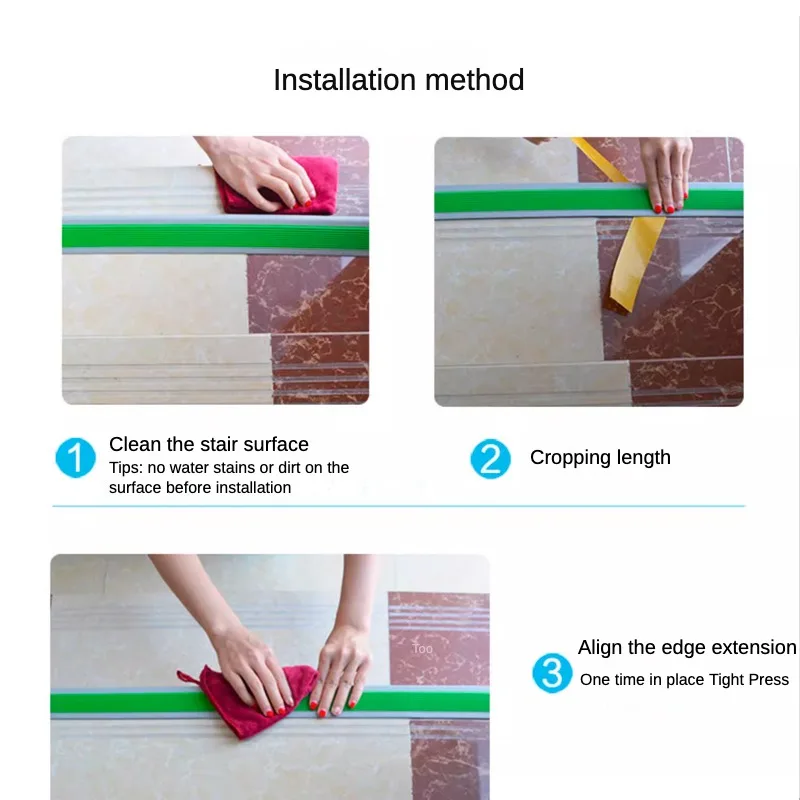 Installation method

1 Clean the stair surface
Tips: no water stains or dirt on the surface before installation

2 Cropping length

Too

3 Align the edge extension
One time in place Tight Press