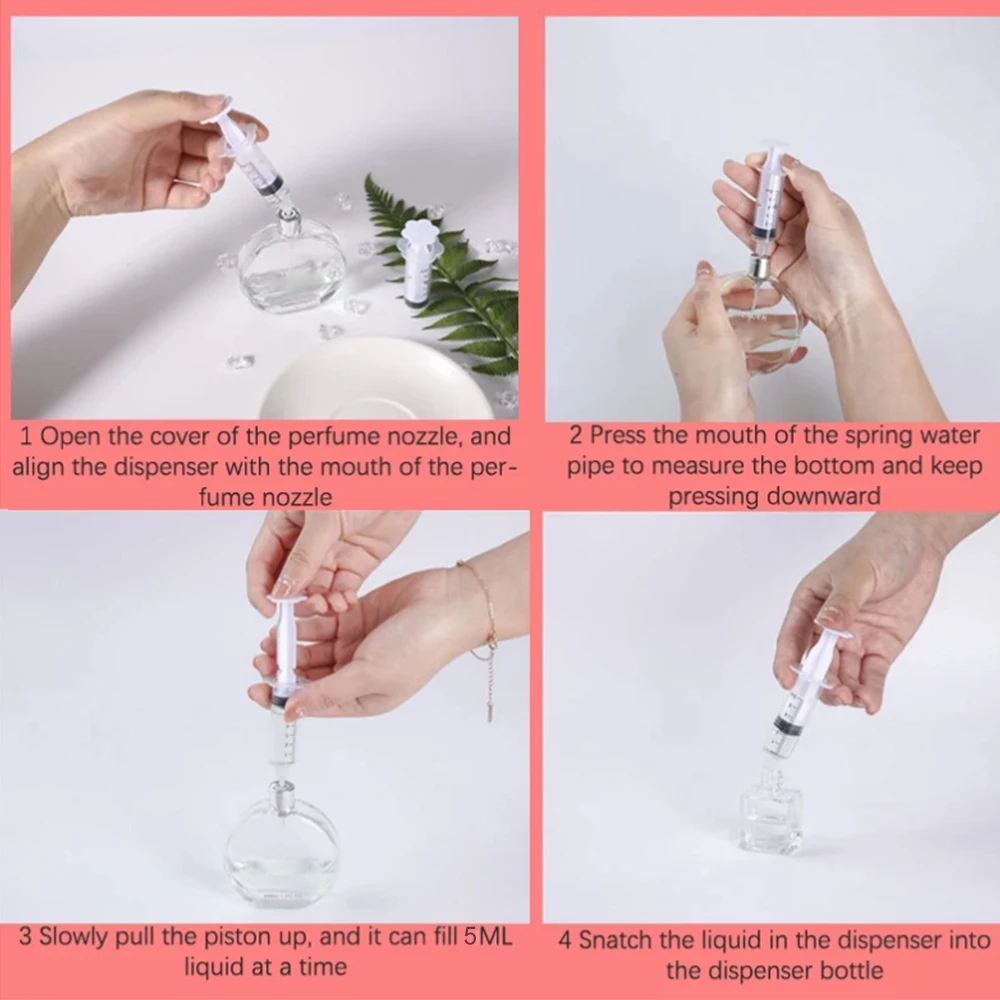 1 Open the cover of the perfume nozzle, and align the dispenser with the mouth of the perfume nozzle

2 Press the mouth of the spring water pipe to measure the bottom and keep pressing downward

3 Slowly pull the piston up, and it can fill 5ML liquid at a time

4 Snatch the liquid in the dispenser into the dispenser bottle