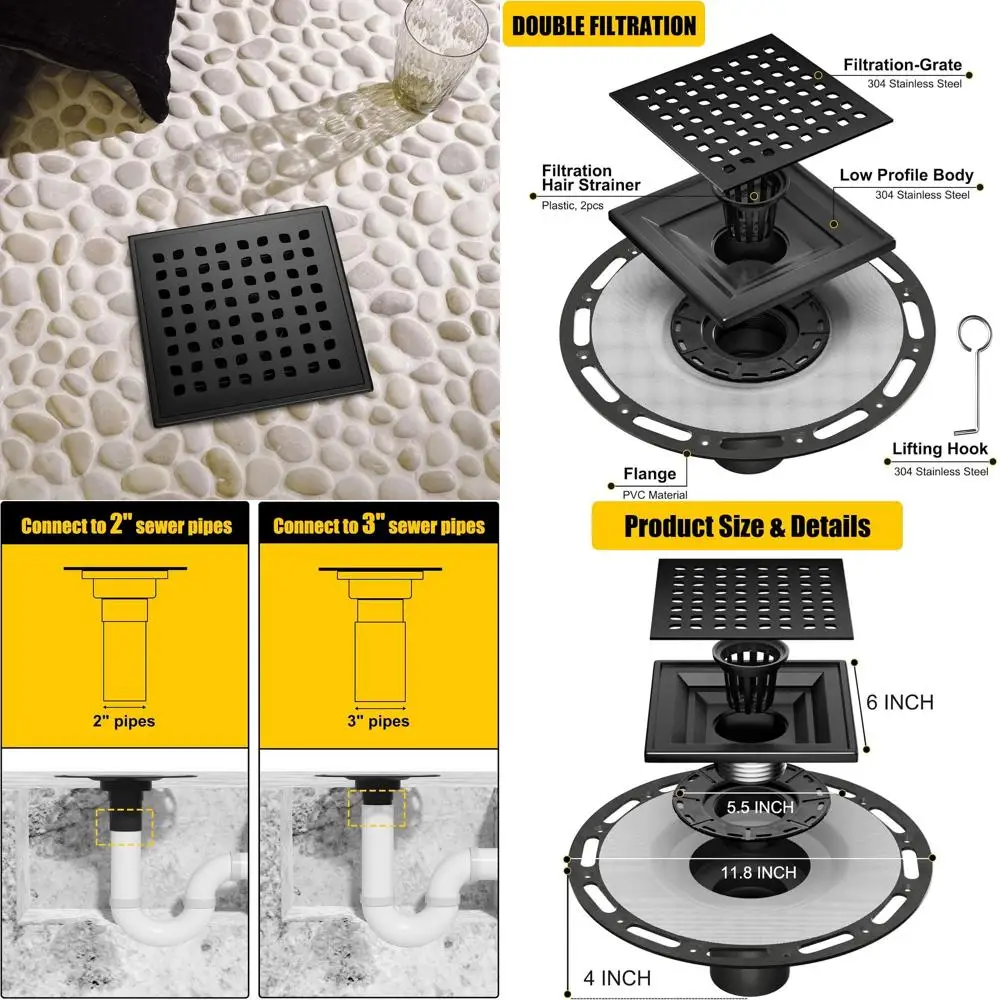 DOUBLE FILTRATION

Filtration-Grate
304 Stainless Steel

Filtration Hair Strainer
Plastic, 2pcs

Low Profile Body
304 Stainless Steel

Flange
PVC Material

Lifting Hook
304 Stainless Steel

Connect to 2" sewer pipes

2" pipes

Connect to 3" sewer pipes

3" pipes

Product Size & Details

6 INCH

5.5 INCH

11.8 INCH

4 INCH